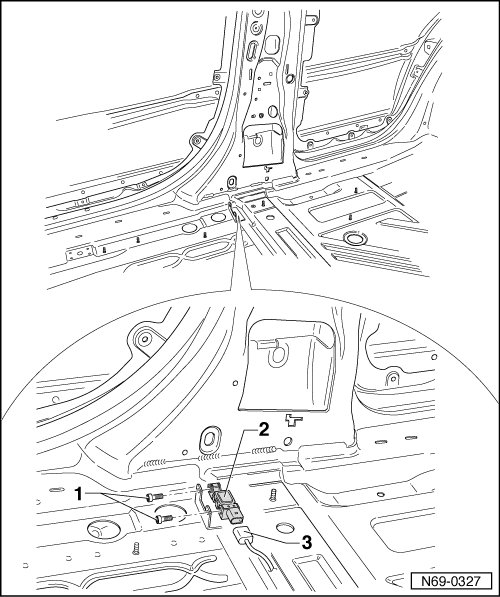 2

1

3

N69-0327