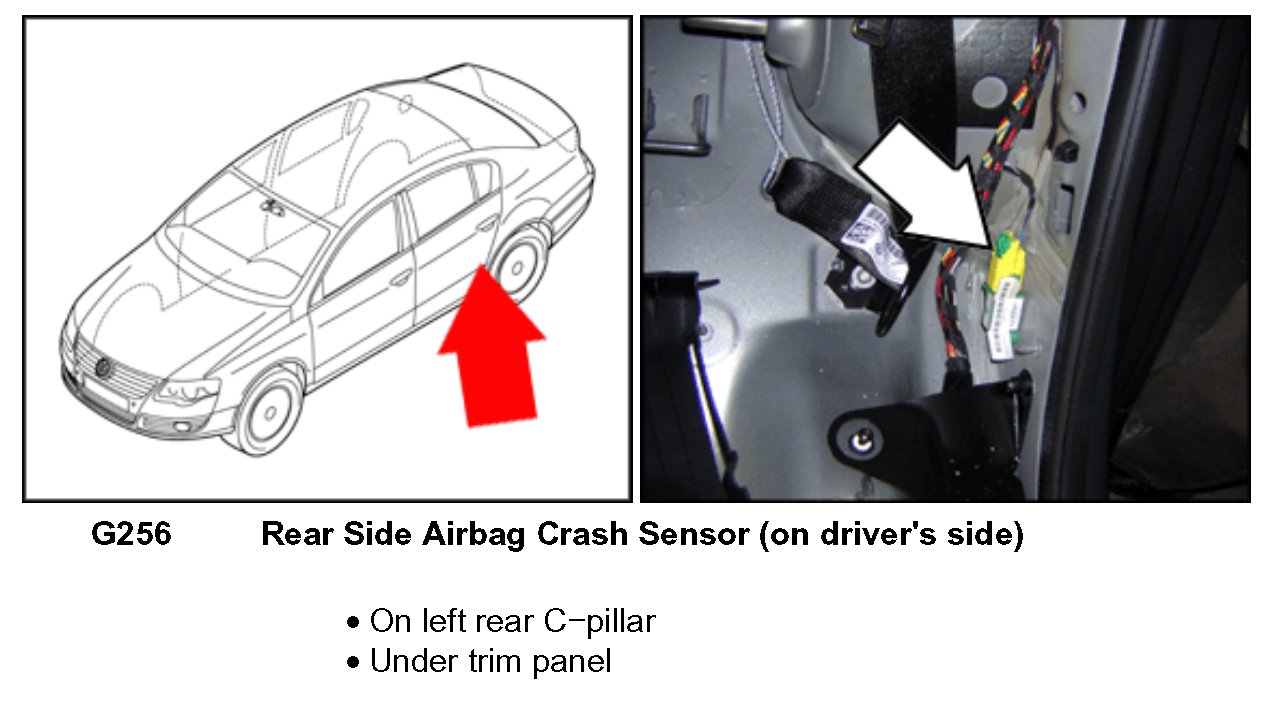 G256 Rear Side Airbag Crash Sensor (on driver's side)

• On left rear C-pillar
• Under trim panel