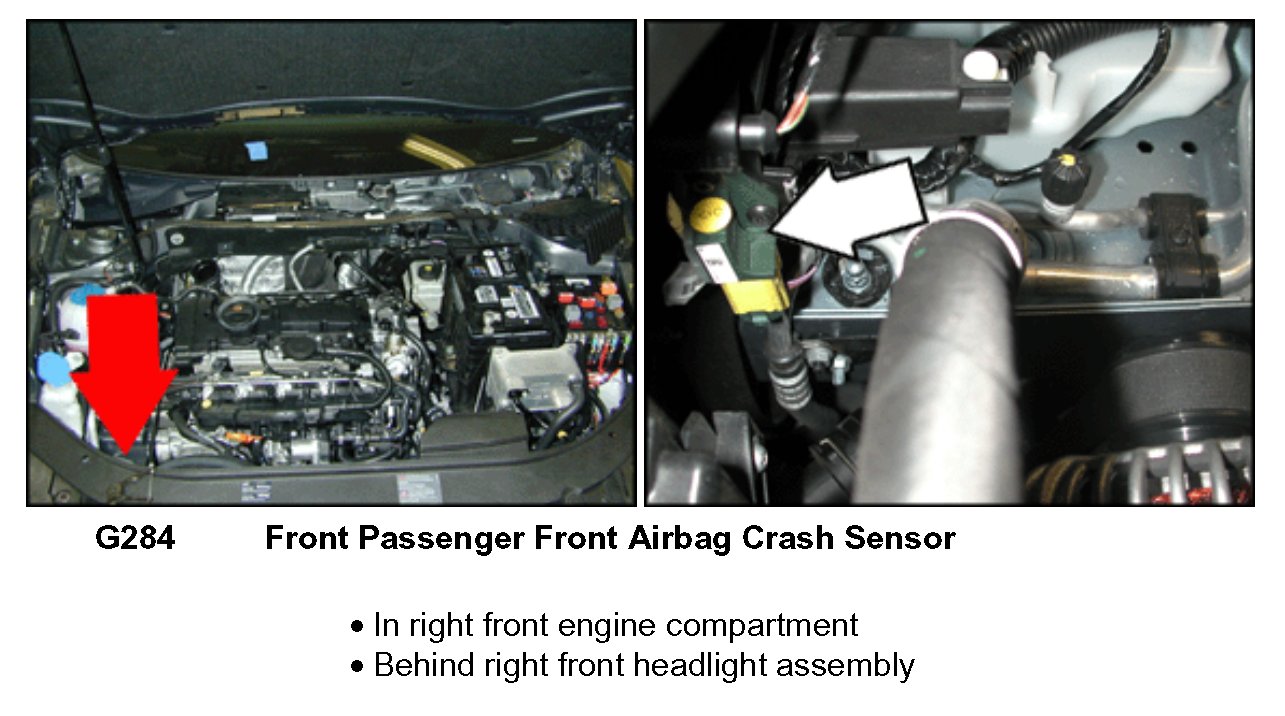 G284 Front Passenger Front Airbag Crash Sensor

• In right front engine compartment
• Behind right front headlight assembly