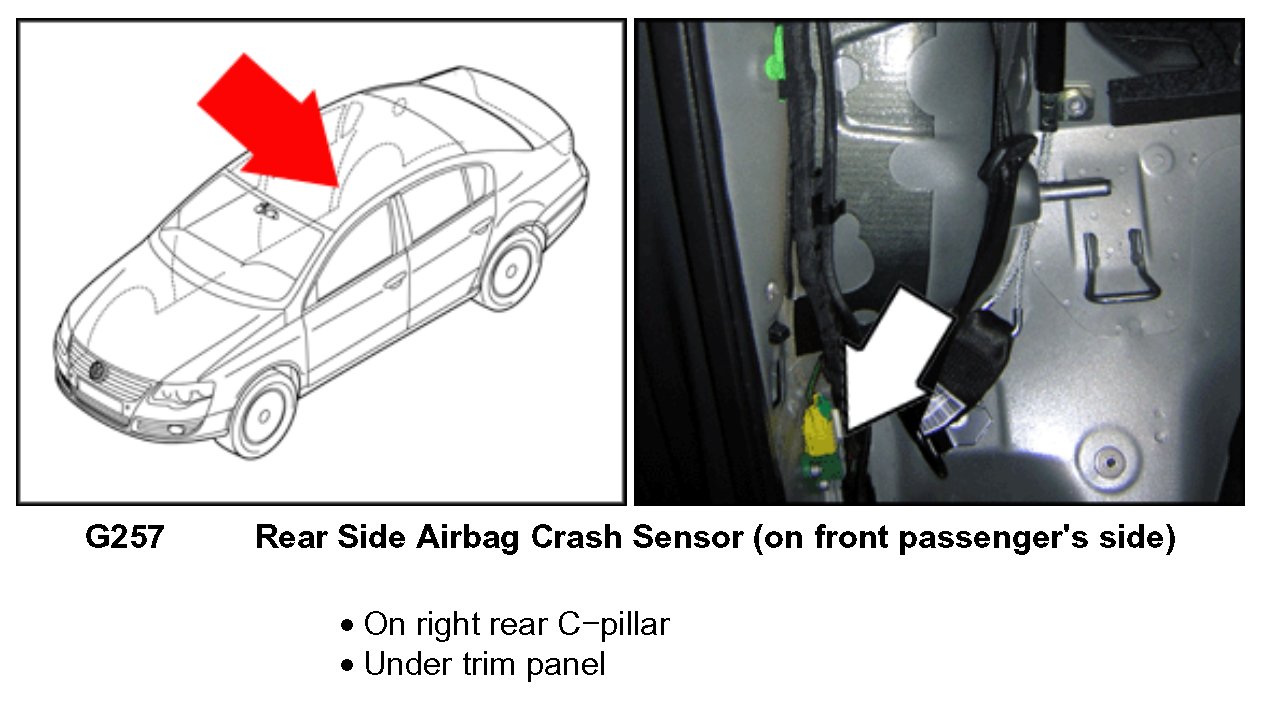 G257 Rear Side Airbag Crash Sensor (on front passenger's side)

• On right rear C-pillar
• Under trim panel