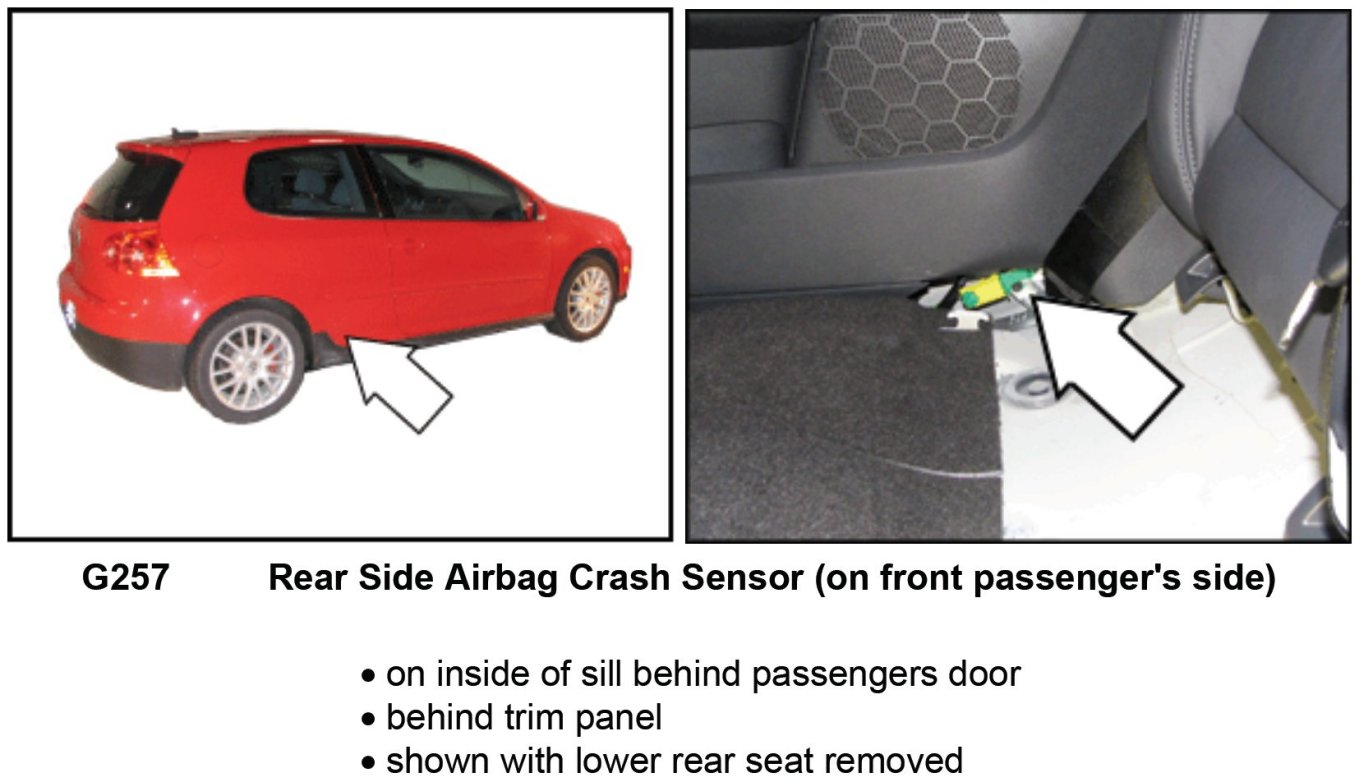 G257 Rear Side Airbag Crash Sensor (on front passenger's side)

• on inside of sill behind passengers door
• behind trim panel
• shown with lower rear seat removed