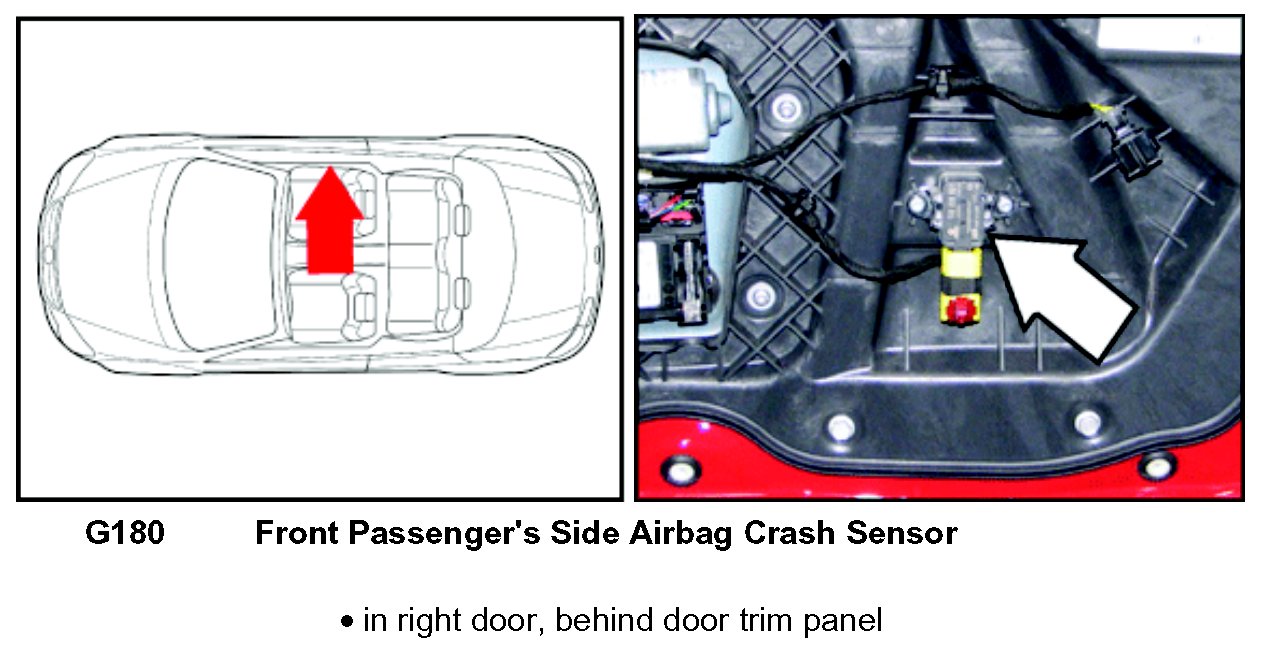 G180 Front Passenger's Side Airbag Crash Sensor

• in right door, behind door trim panel