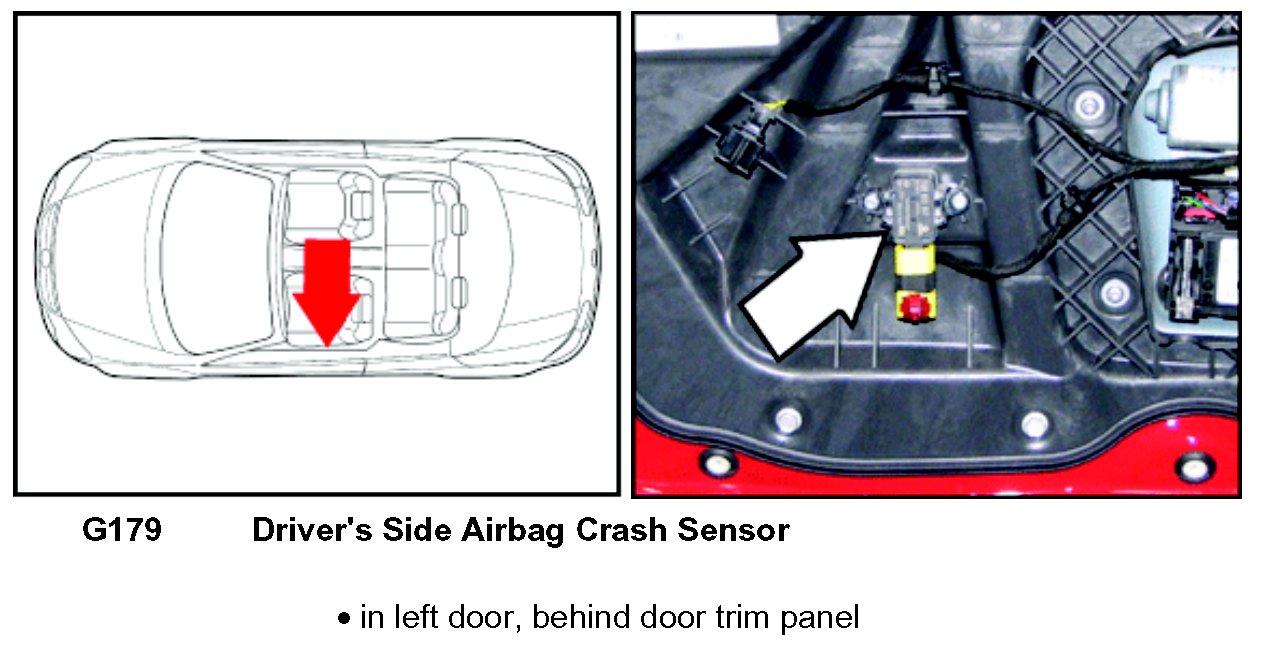 G179 Driver's Side Airbag Crash Sensor

• in left door, behind door trim panel