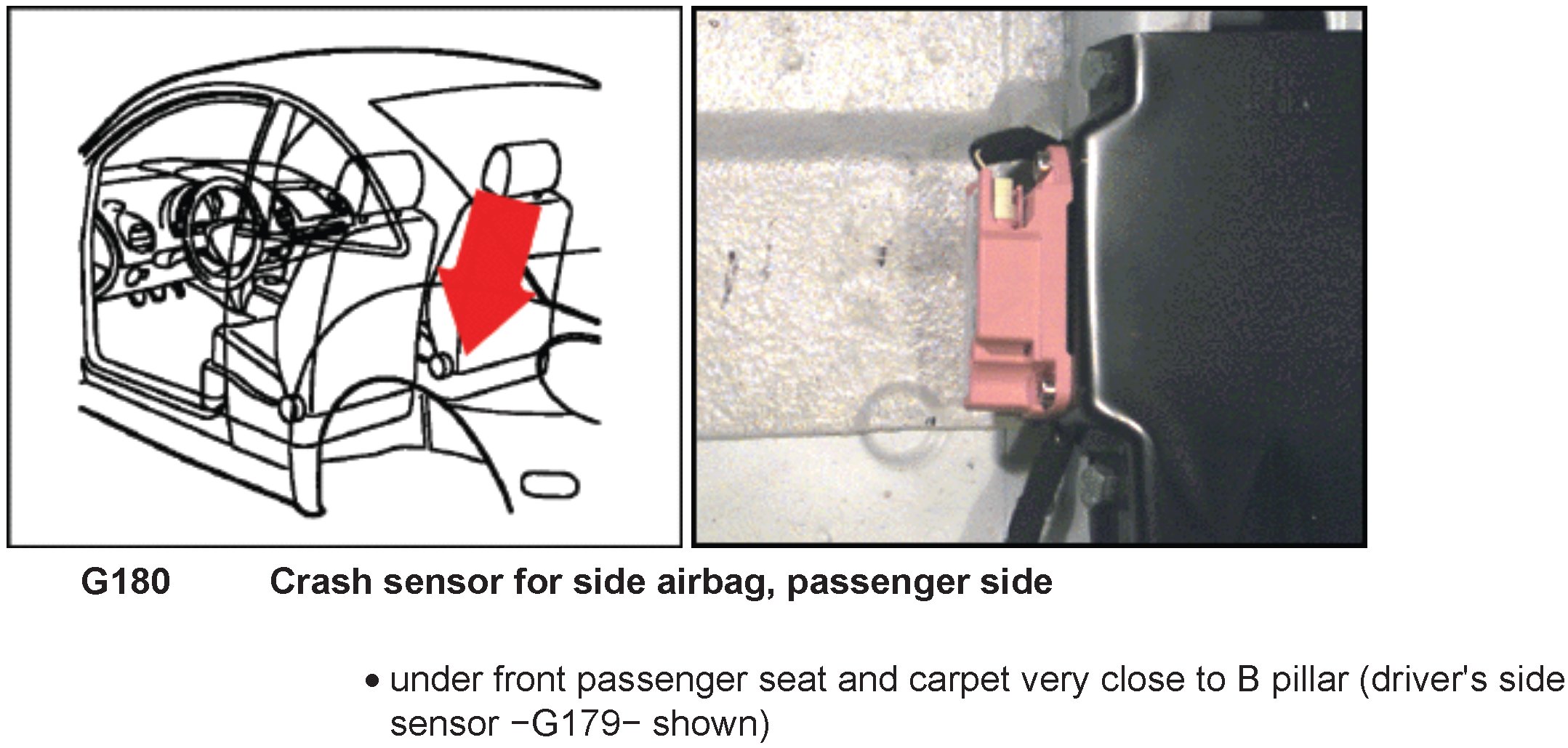 G180 Crash sensor for side airbag, passenger side

• under front passenger seat and carpet very close to B pillar (driver's side sensor −G179− shown)