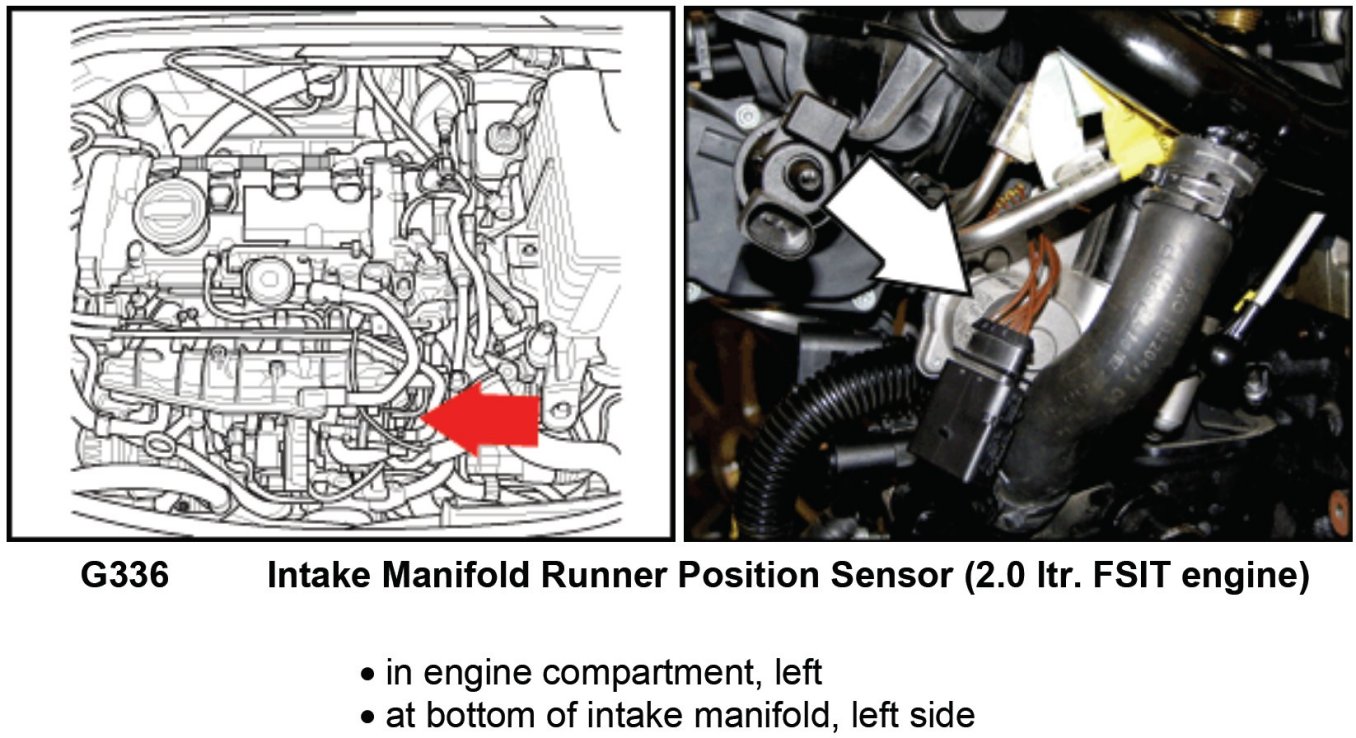 G336 Intake Manifold Runner Position Sensor (2.0 ltr. FSIT engine)

• in engine compartment, left
• at bottom of intake manifold, left side