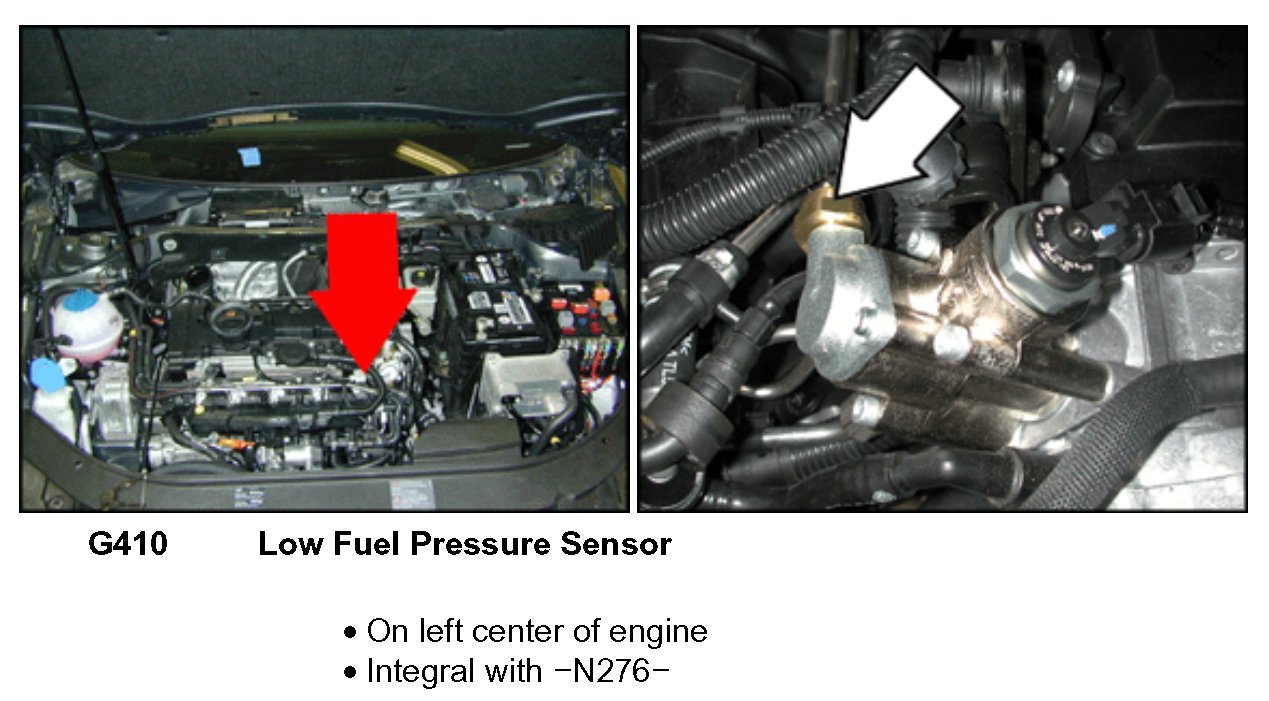 G410 Low Fuel Pressure Sensor

• On left center of engine
• Integral with -N276-