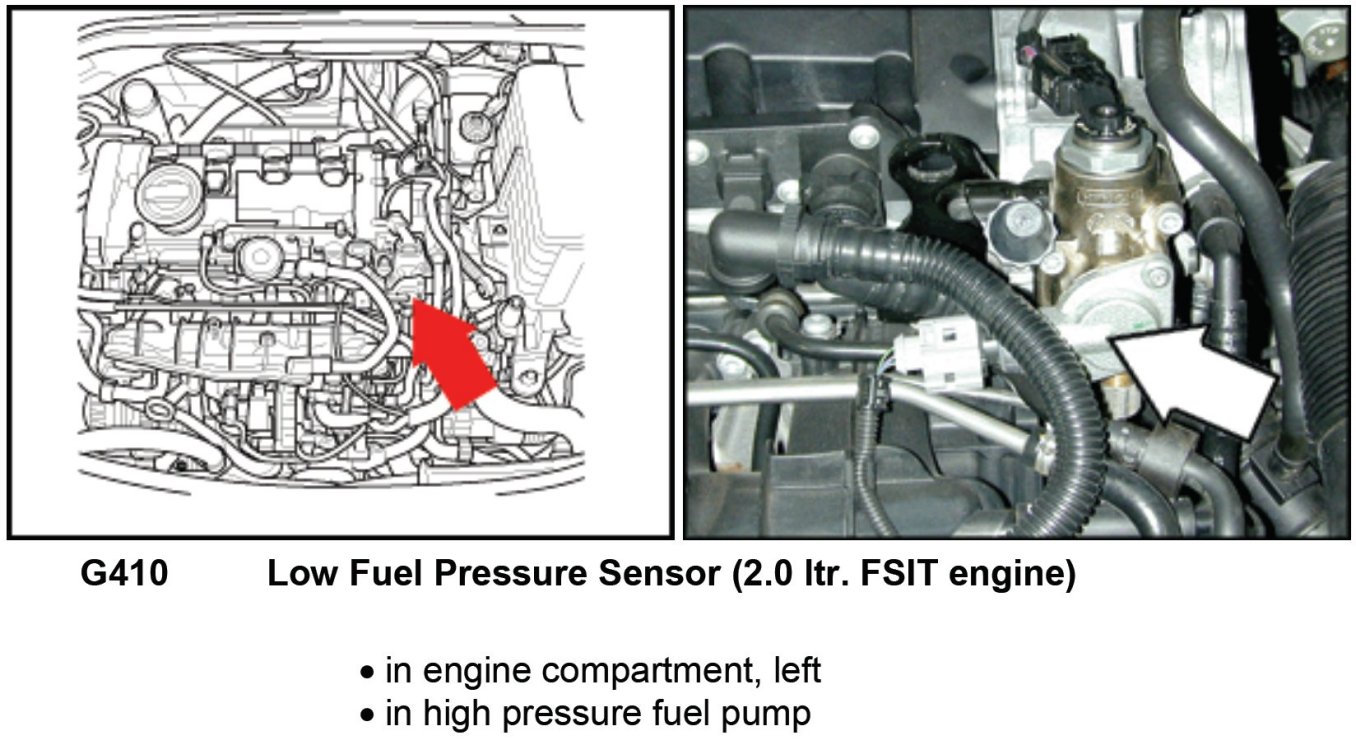 G410 Low Fuel Pressure Sensor (2.0 ltr. FSIT engine)

• in engine compartment, left
• in high pressure fuel pump