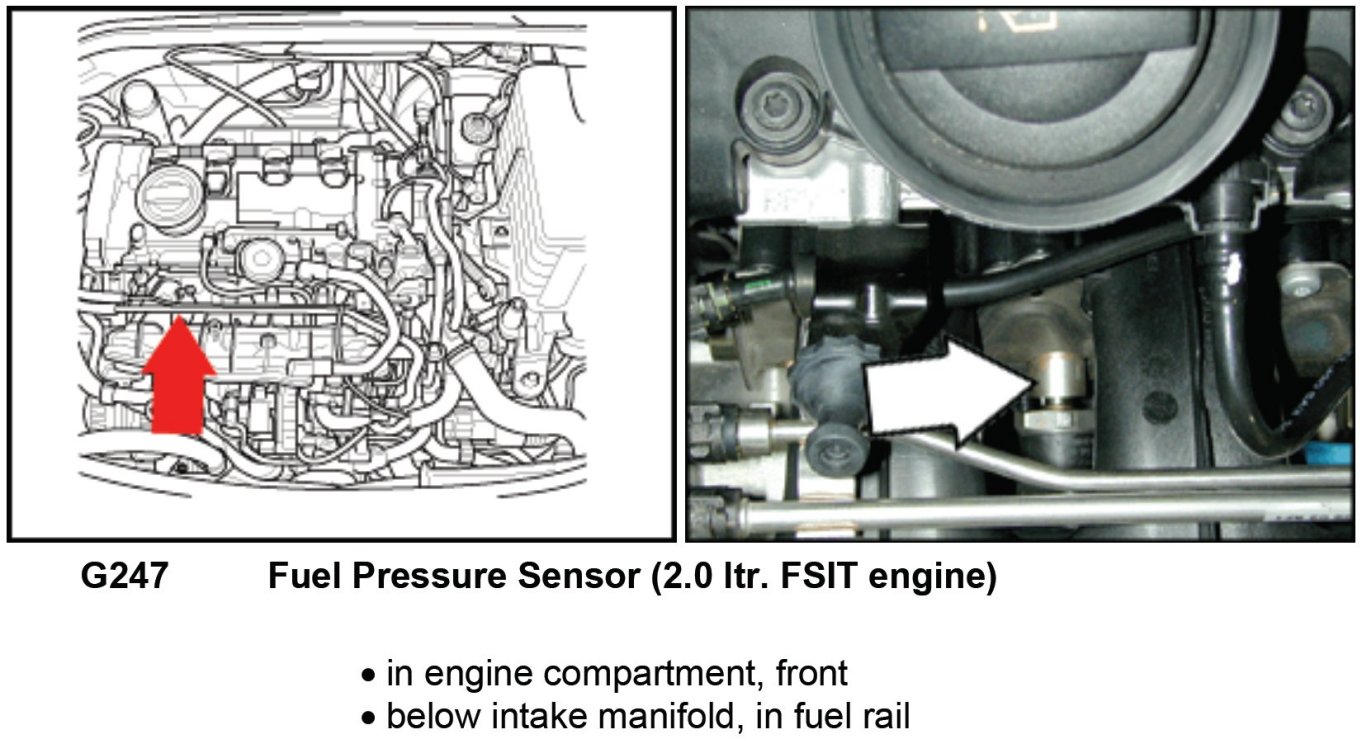 G247 Fuel Pressure Sensor (2.0 ltr. FSIT engine)

• in engine compartment, front
• below intake manifold, in fuel rail