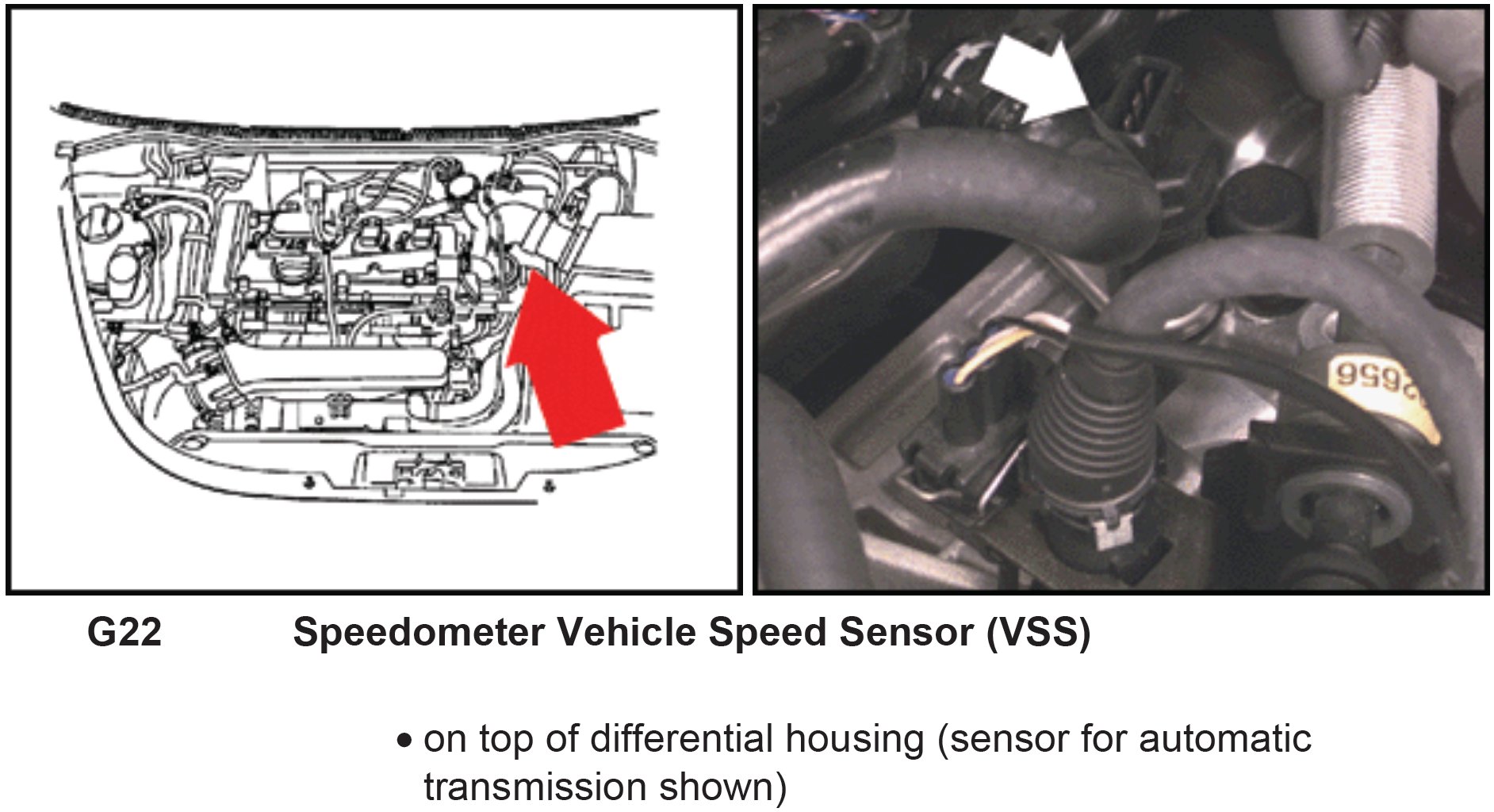 2656

G22 Speedometer Vehicle Speed Sensor (VSS)

• on top of differential housing (sensor for automatic transmission shown)