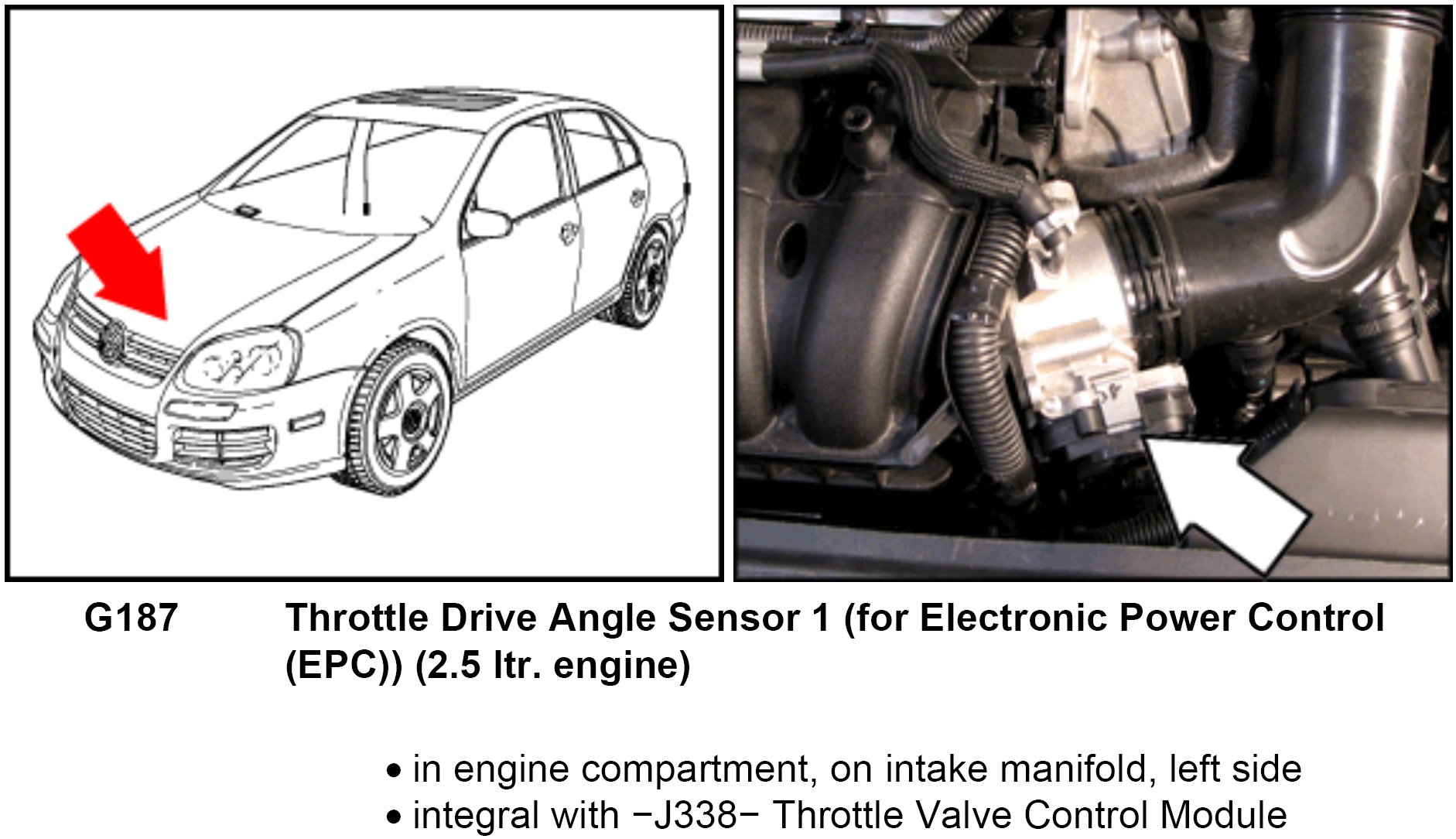 G187 Throttle Drive Angle Sensor 1 (for Electronic Power Control (EPC)) (2.5 ltr. engine)

• in engine compartment, on intake manifold, left side
• integral with −J338− Throttle Valve Control Module