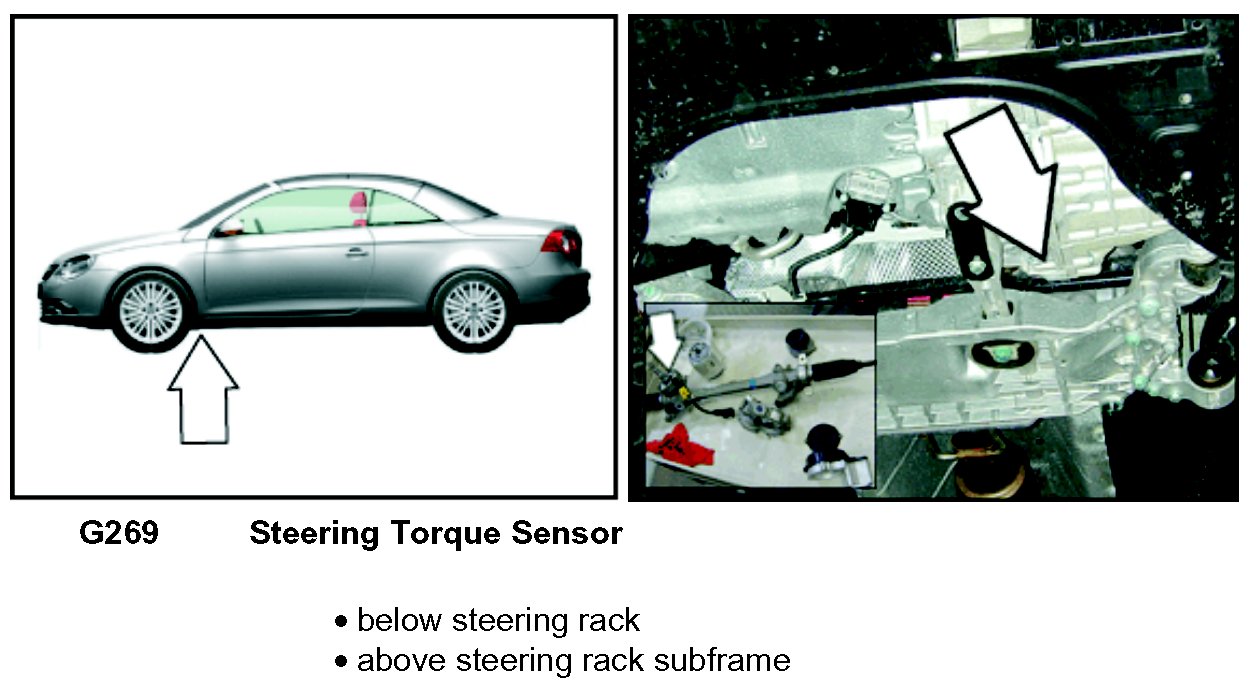 G269 Steering Torque Sensor

• below steering rack
• above steering rack subframe