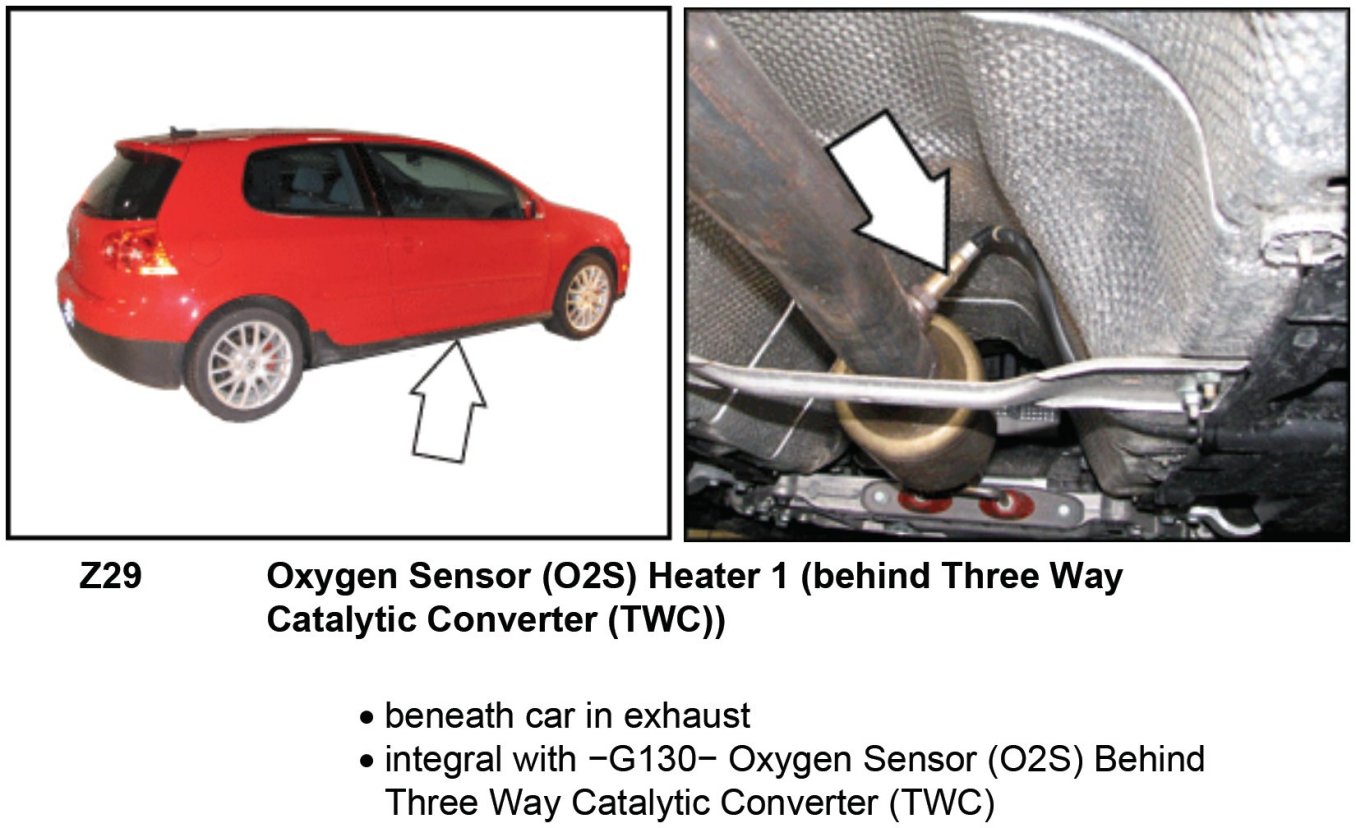 Z29 Oxygen Sensor (O2S) Heater 1 (behind Three Way Catalytic Converter (TWC))

• beneath car in exhaust
• integral with −G130− Oxygen Sensor (O2S) Behind Three Way Catalytic Converter (TWC)