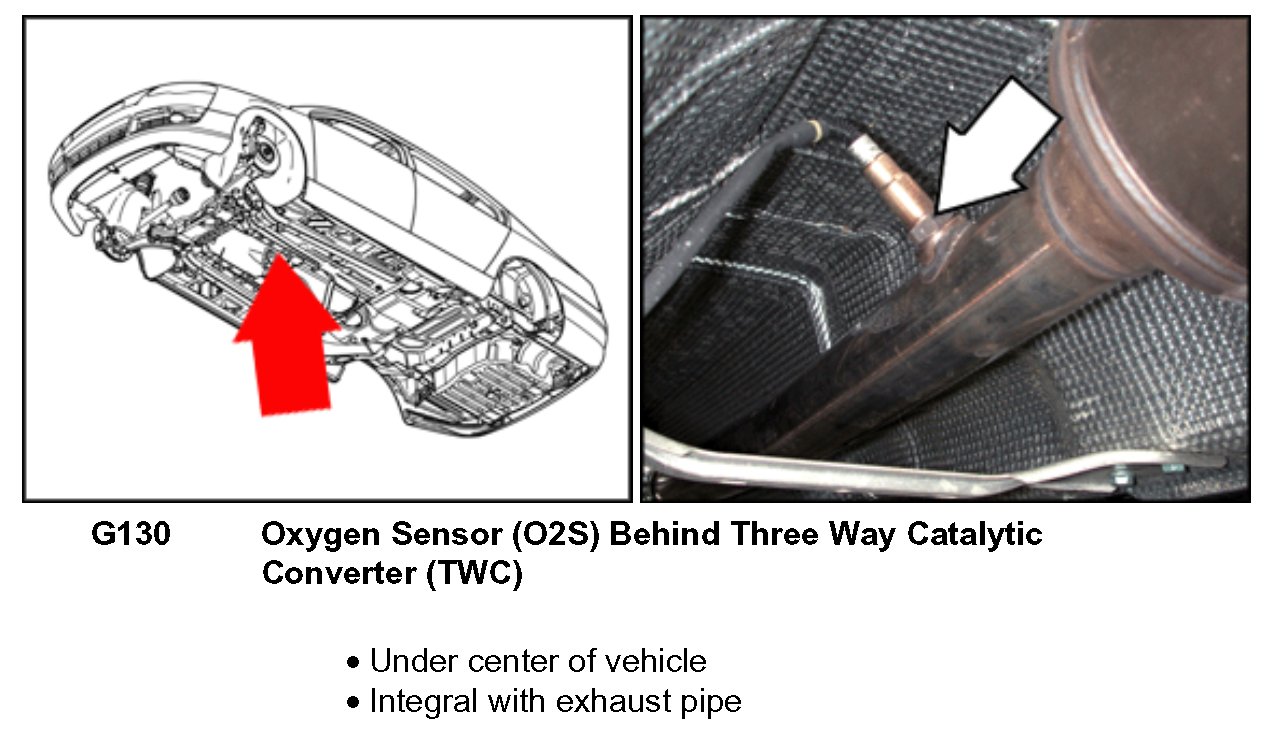 G130 Oxygen Sensor (O2S) Behind Three Way Catalytic Converter (TWC)

• Under center of vehicle
• Integral with exhaust pipe