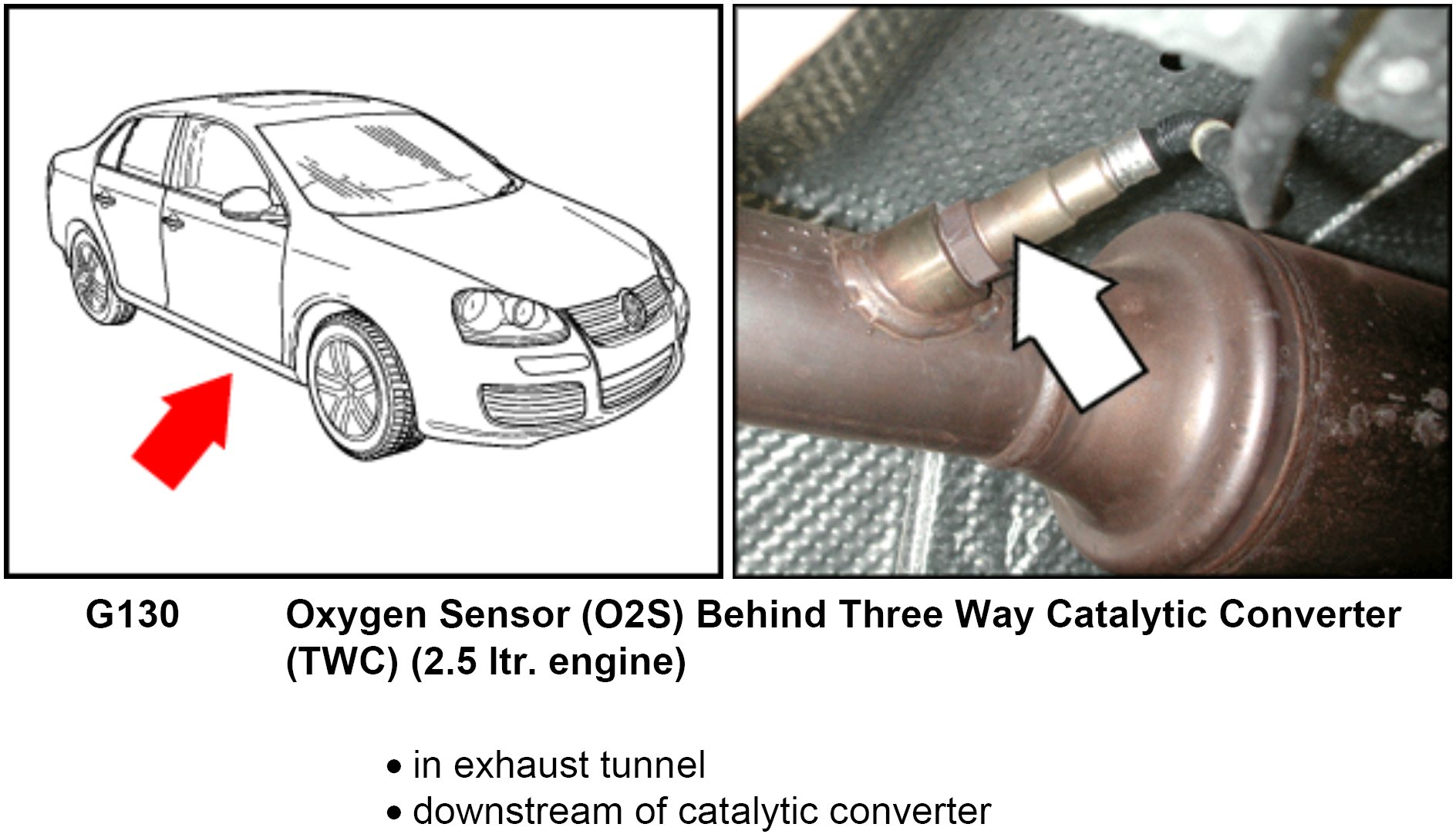 G130 Oxygen Sensor (O2S) Behind Three Way Catalytic Converter (TWC) (2.5 ltr. engine)

• in exhaust tunnel
• downstream of catalytic converter