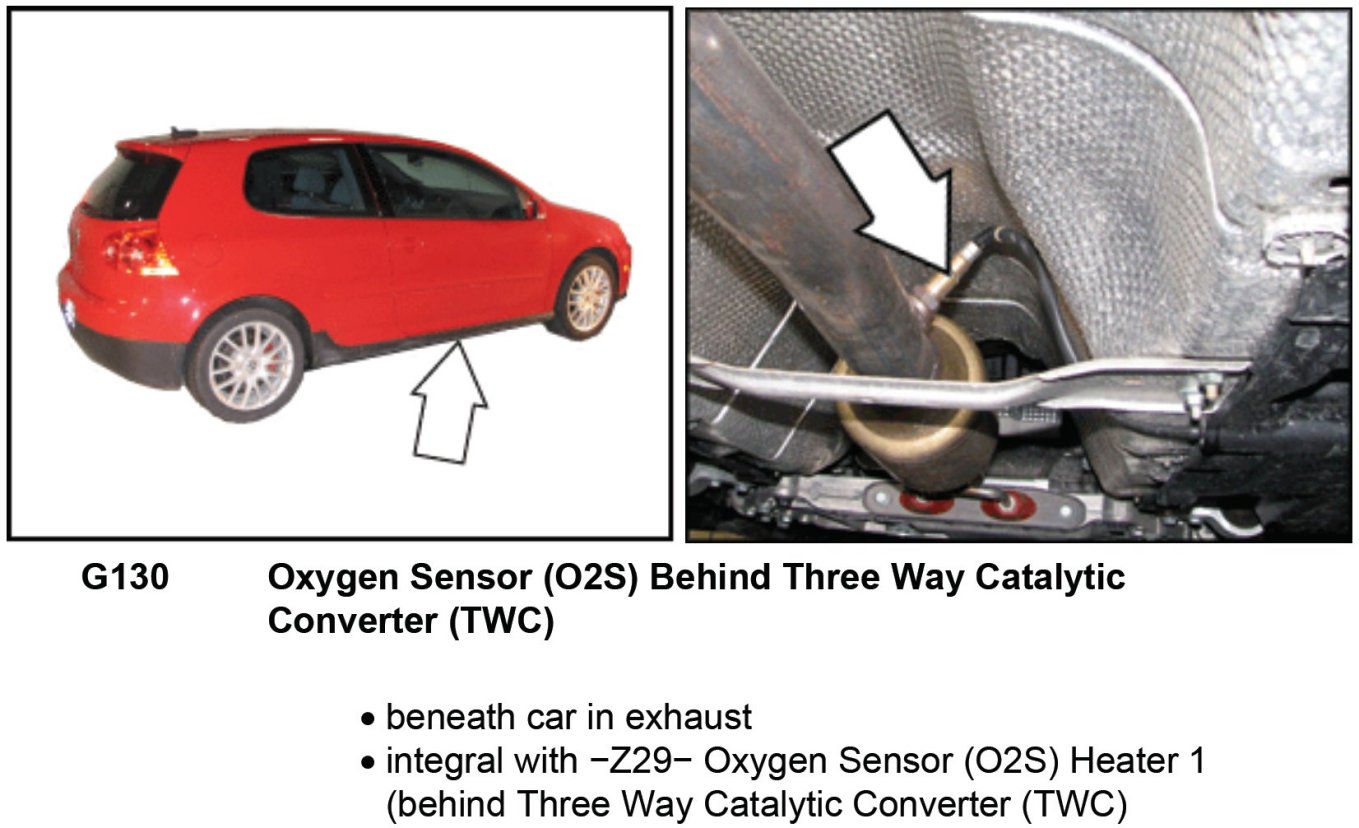 G130 Oxygen Sensor (O2S) Behind Three Way Catalytic Converter (TWC)

• beneath car in exhaust
• integral with −Z29− Oxygen Sensor (O2S) Heater 1 (behind Three Way Catalytic Converter (TWC)