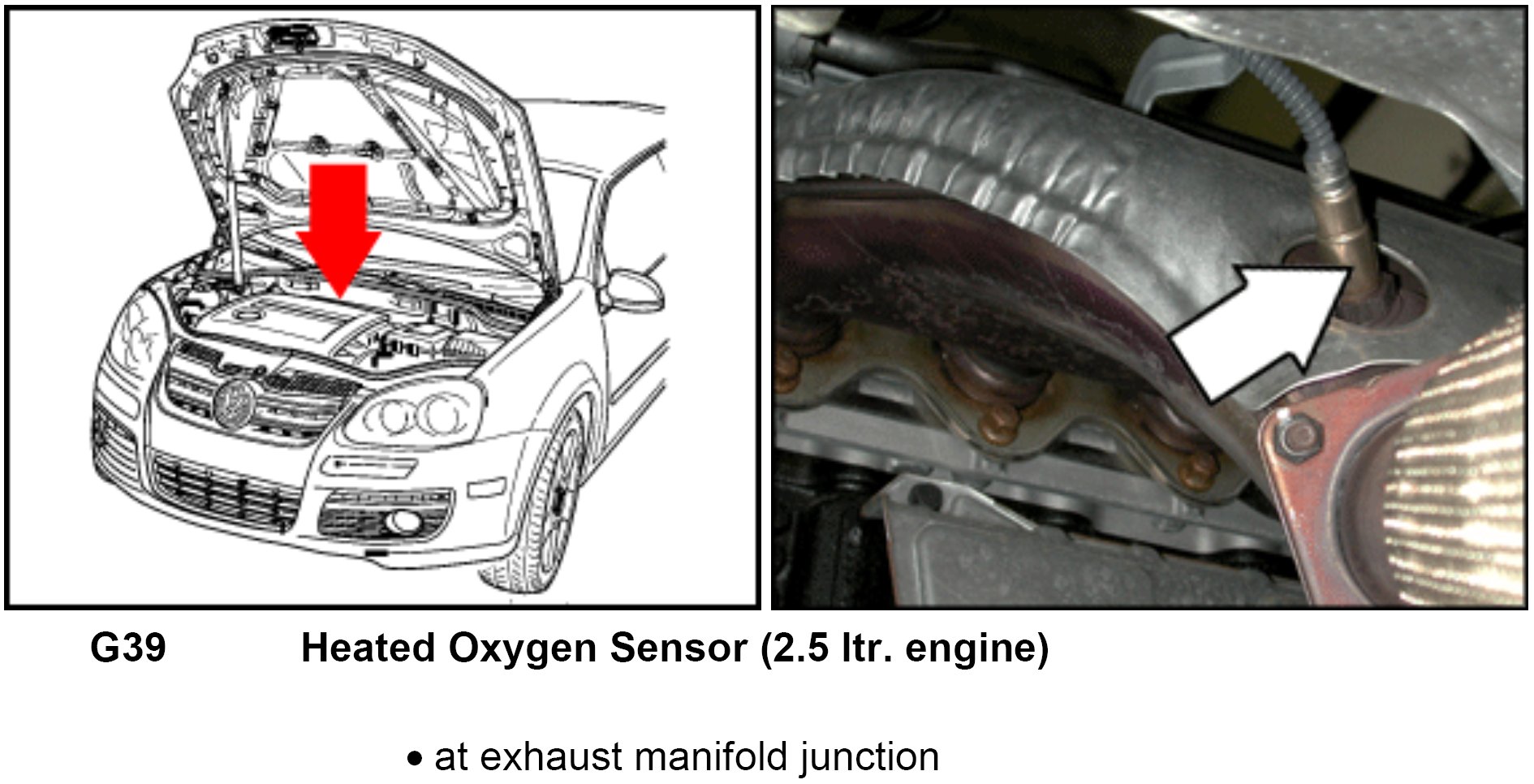 G39 Heated Oxygen Sensor (2.5 ltr. engine)

• at exhaust manifold junction