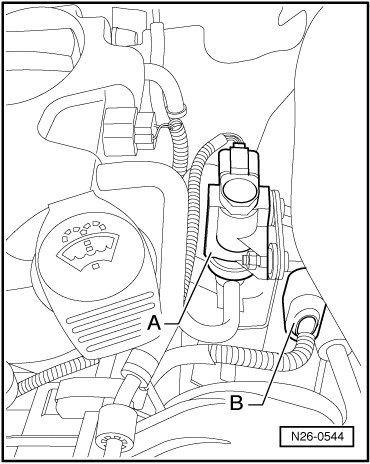 A
B
N26-0544