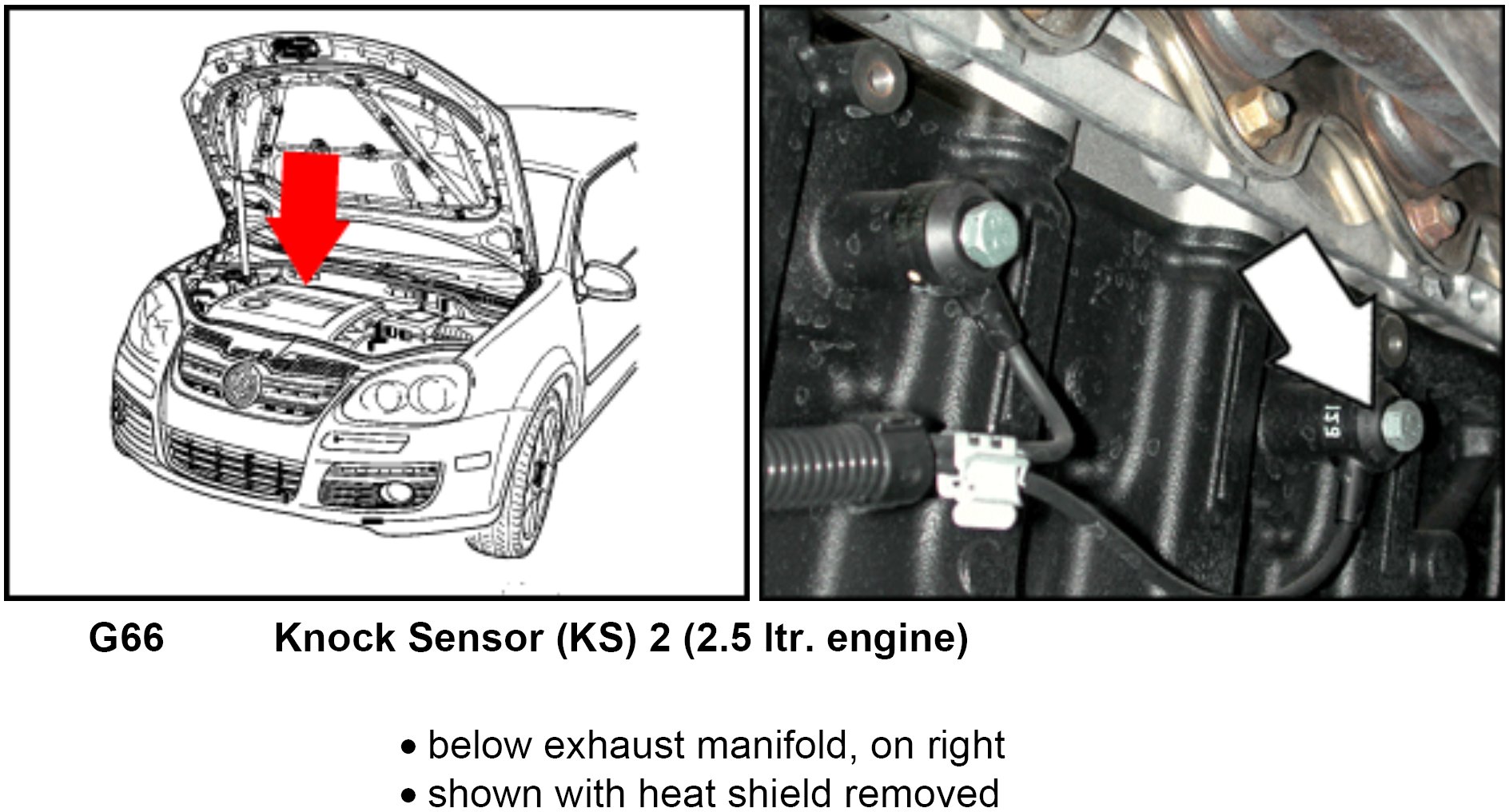 159

G66 Knock Sensor (KS) 2 (2.5 ltr. engine)

• below exhaust manifold, on right
• shown with heat shield removed