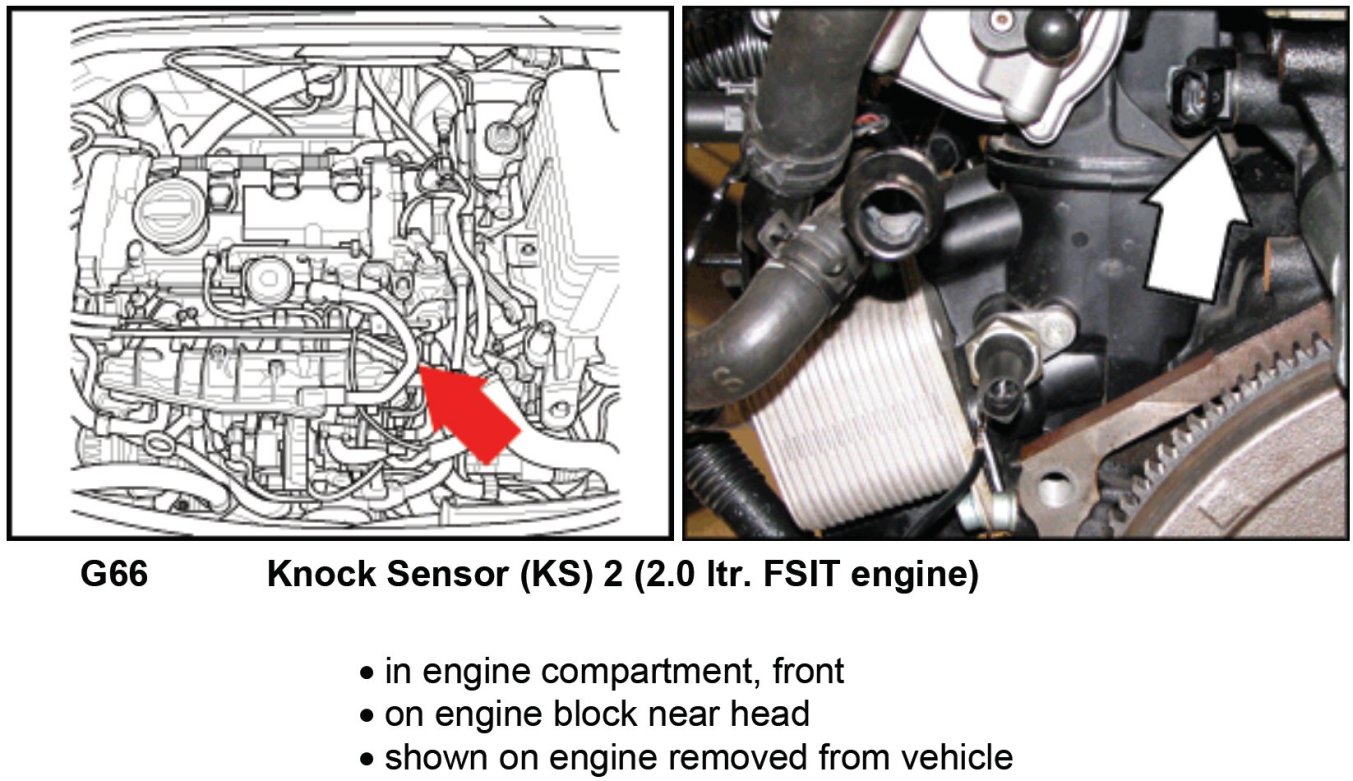 G66 Knock Sensor (KS) 2 (2.0 ltr. FSIT engine)

• in engine compartment, front
• on engine block near head
• shown on engine removed from vehicle