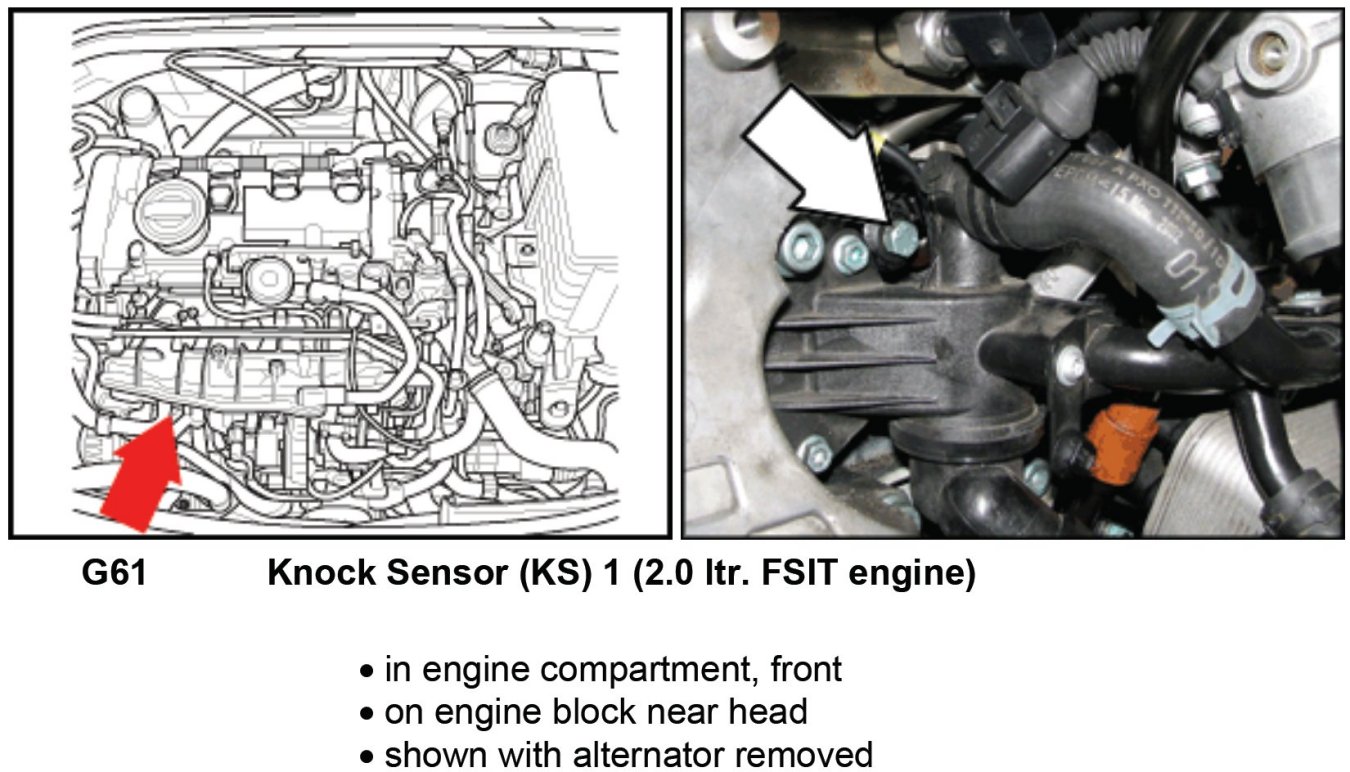 G61 Knock Sensor (KS) 1 (2.0 ltr. FSIT engine)

• in engine compartment, front
• on engine block near head
• shown with alternator removed