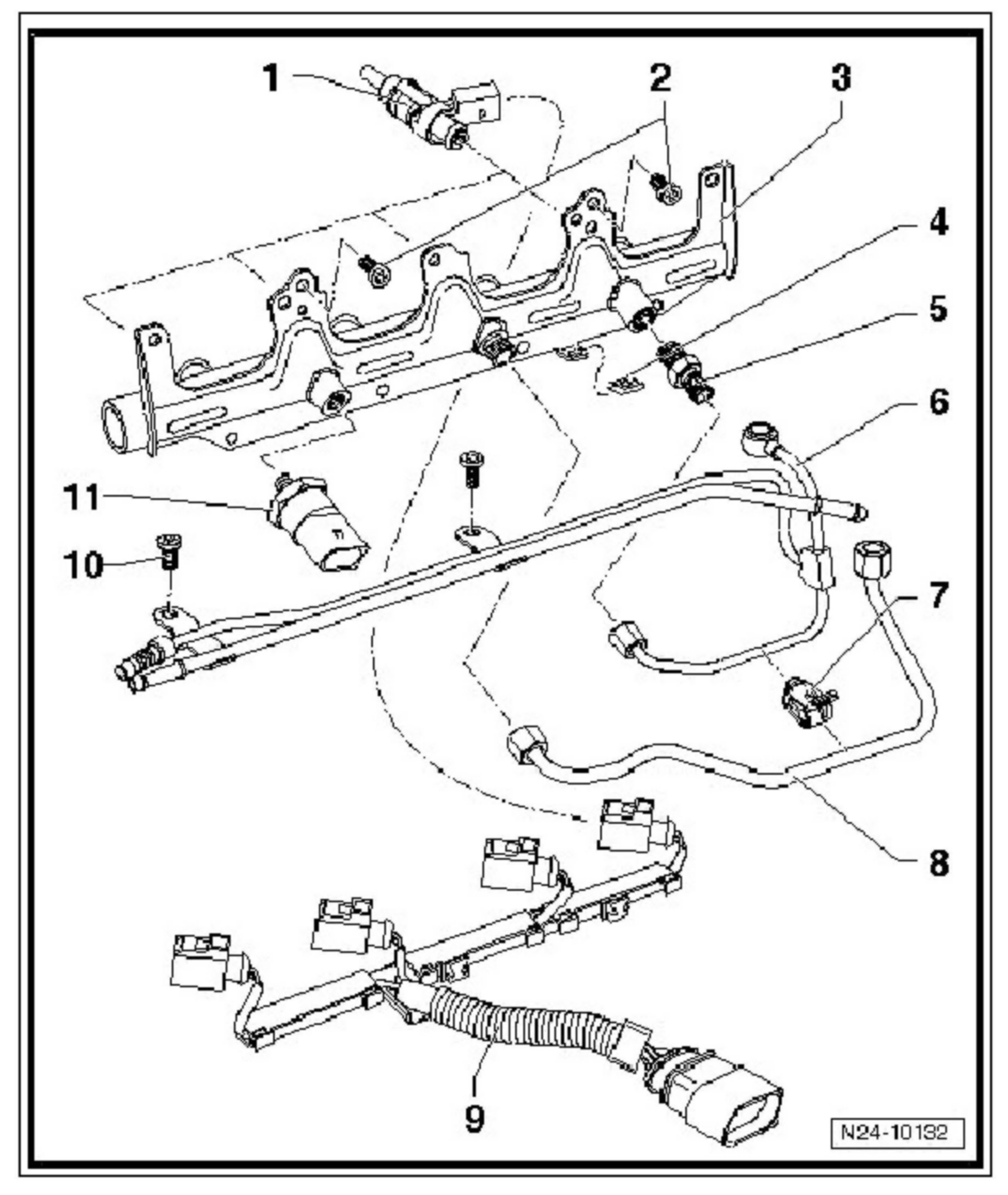 1
2
3
4
5
6
11
10
7
8
9
N24-10132