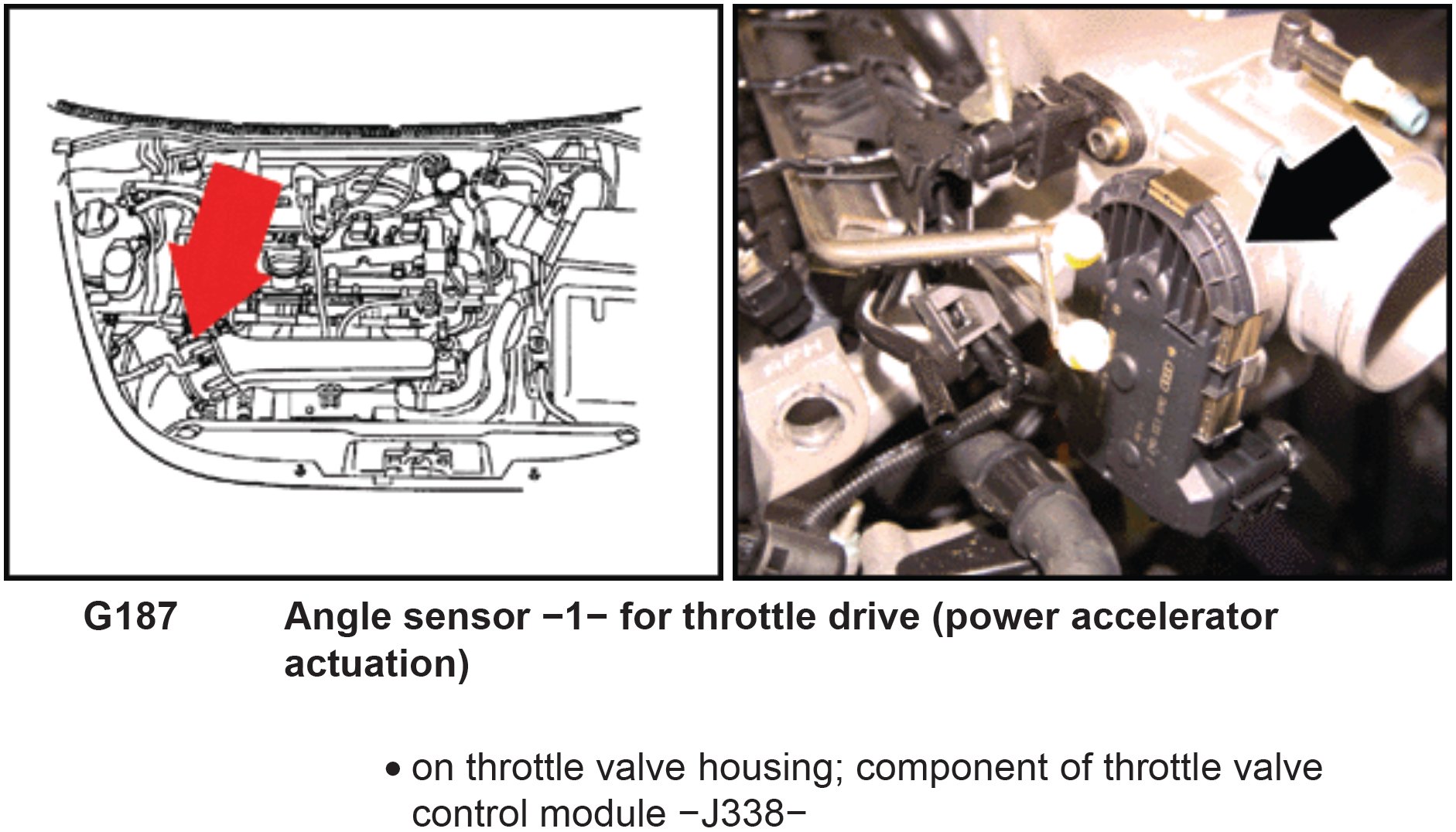 G187 Angle sensor −1− for throttle drive (power accelerator actuation)

• on throttle valve housing; component of throttle valve control module −J338−