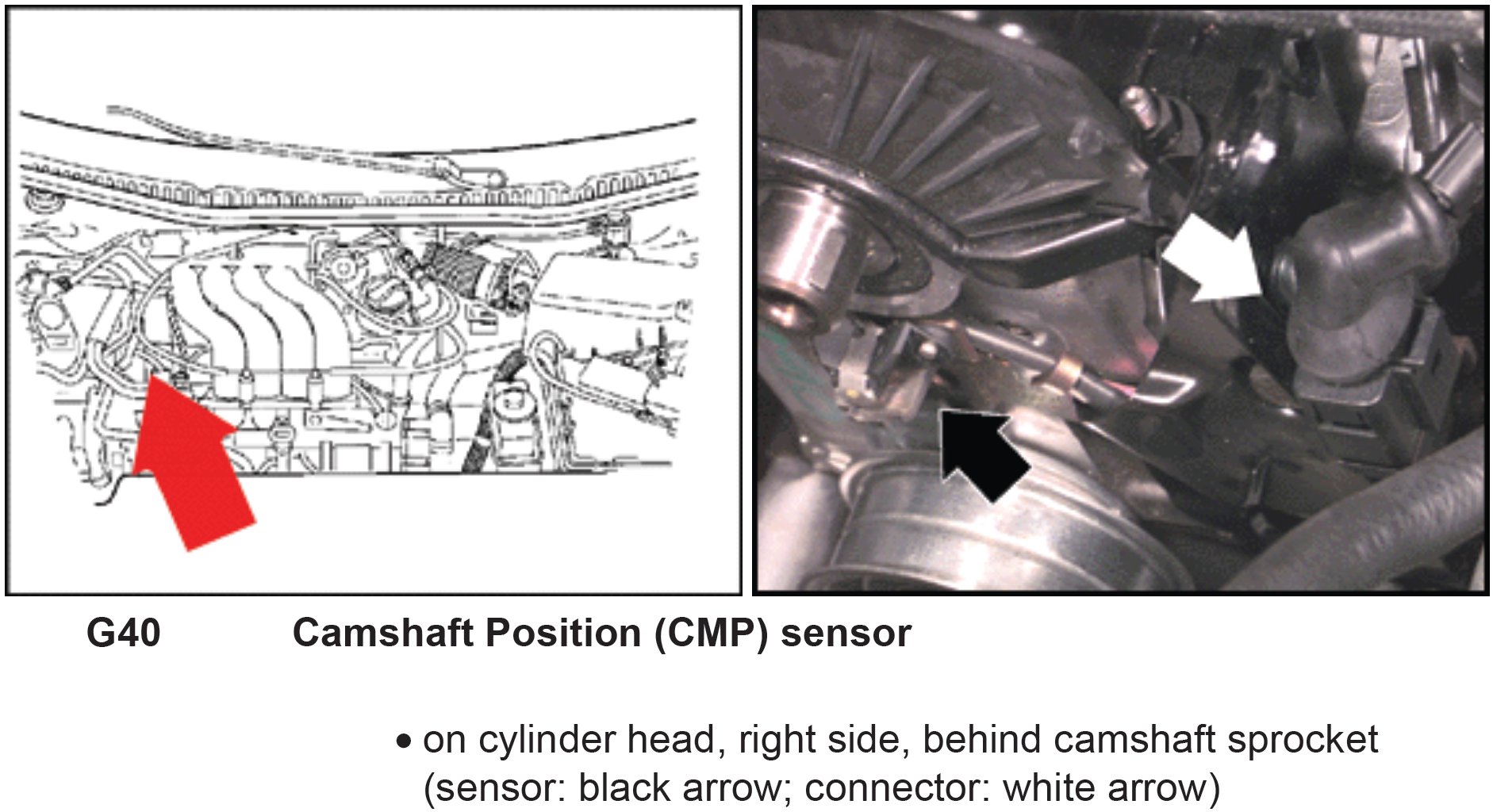 G40 Camshaft Position (CMP) sensor

• on cylinder head, right side, behind camshaft sprocket (sensor: black arrow; connector: white arrow)