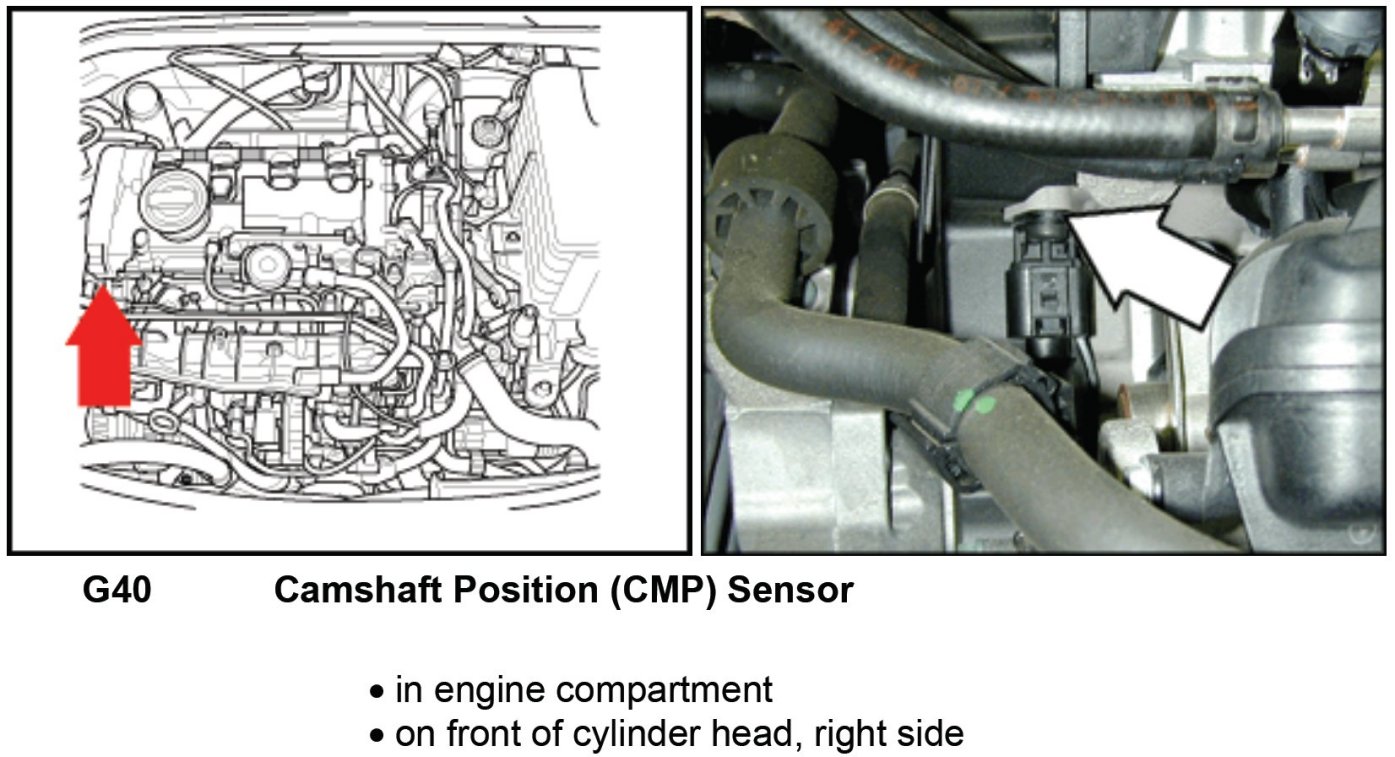 G40 Camshaft Position (CMP) Sensor

• in engine compartment
• on front of cylinder head, right side