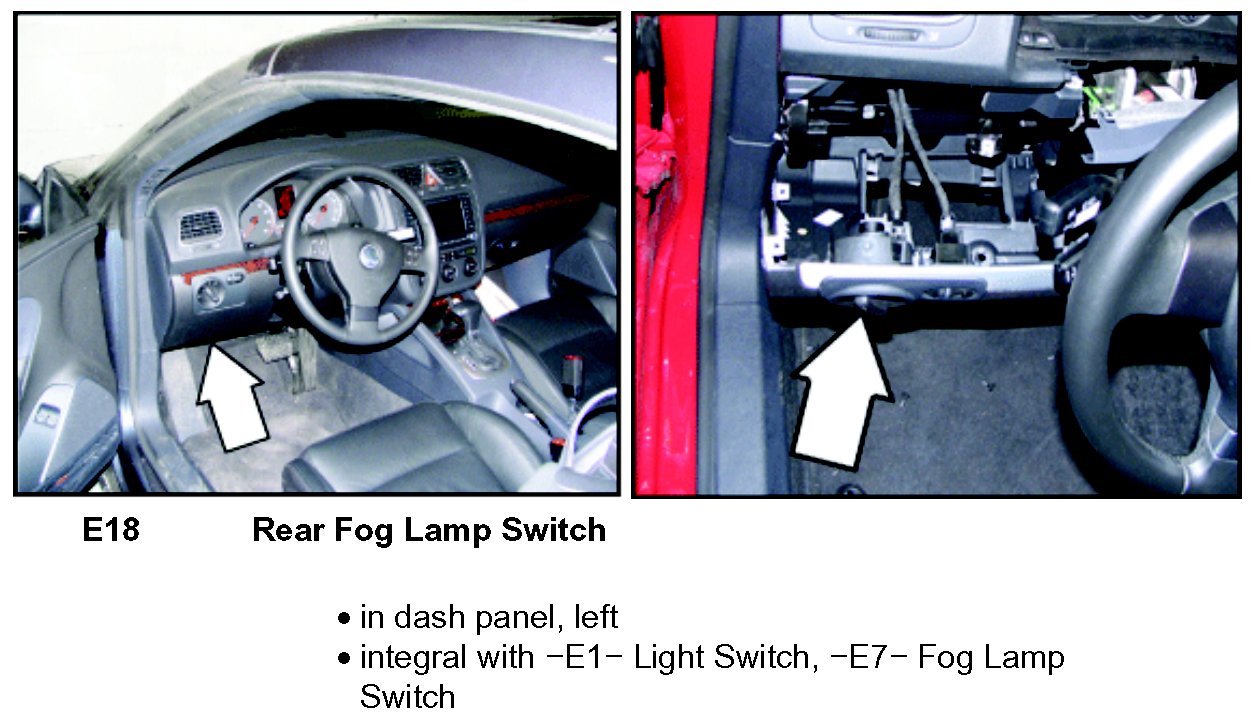 E18 Rear Fog Lamp Switch

• in dash panel, left
• integral with −E1− Light Switch, −E7− Fog Lamp Switch