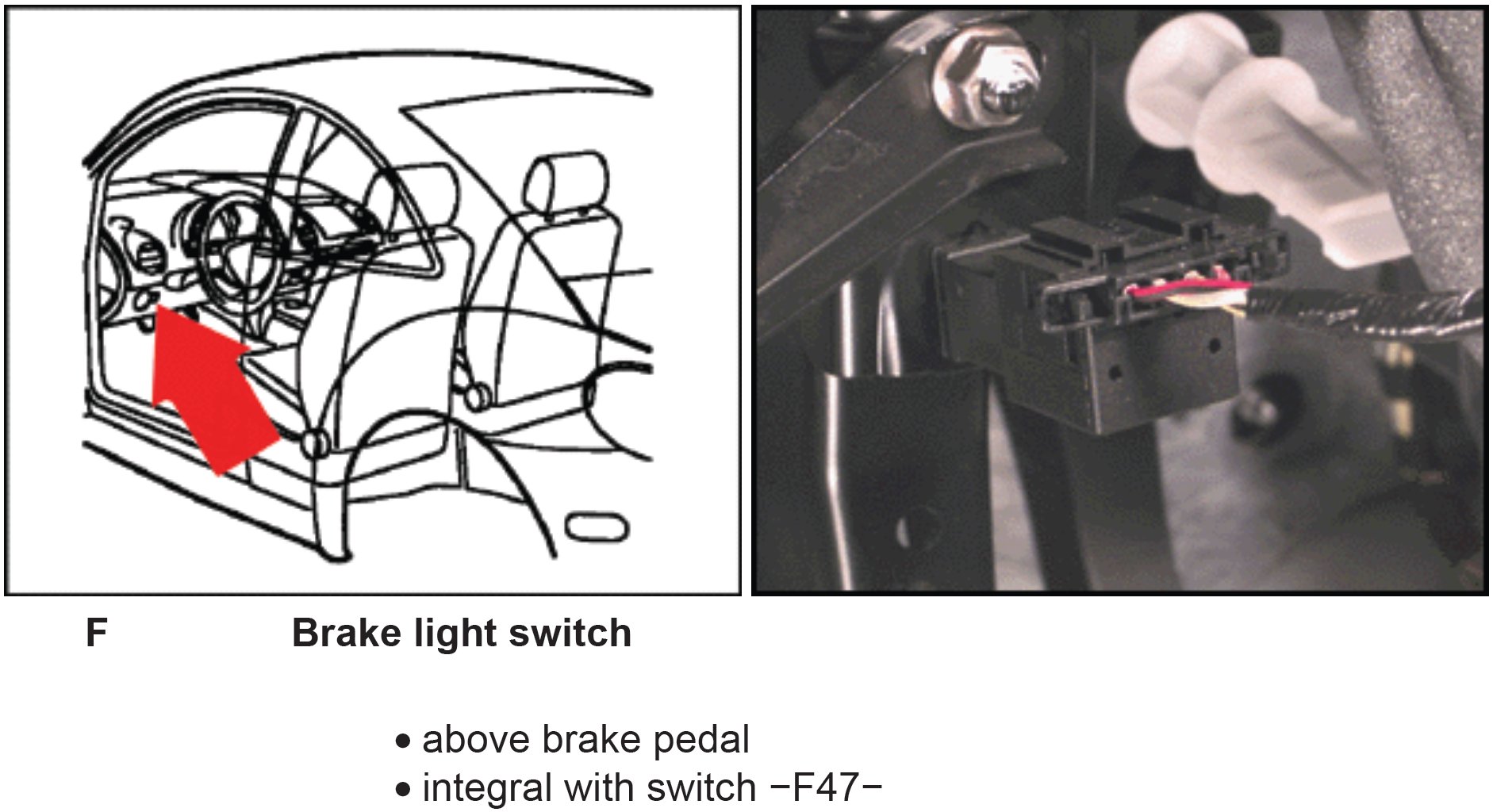 F Brake light switch

• above brake pedal
• integral with switch −F47−