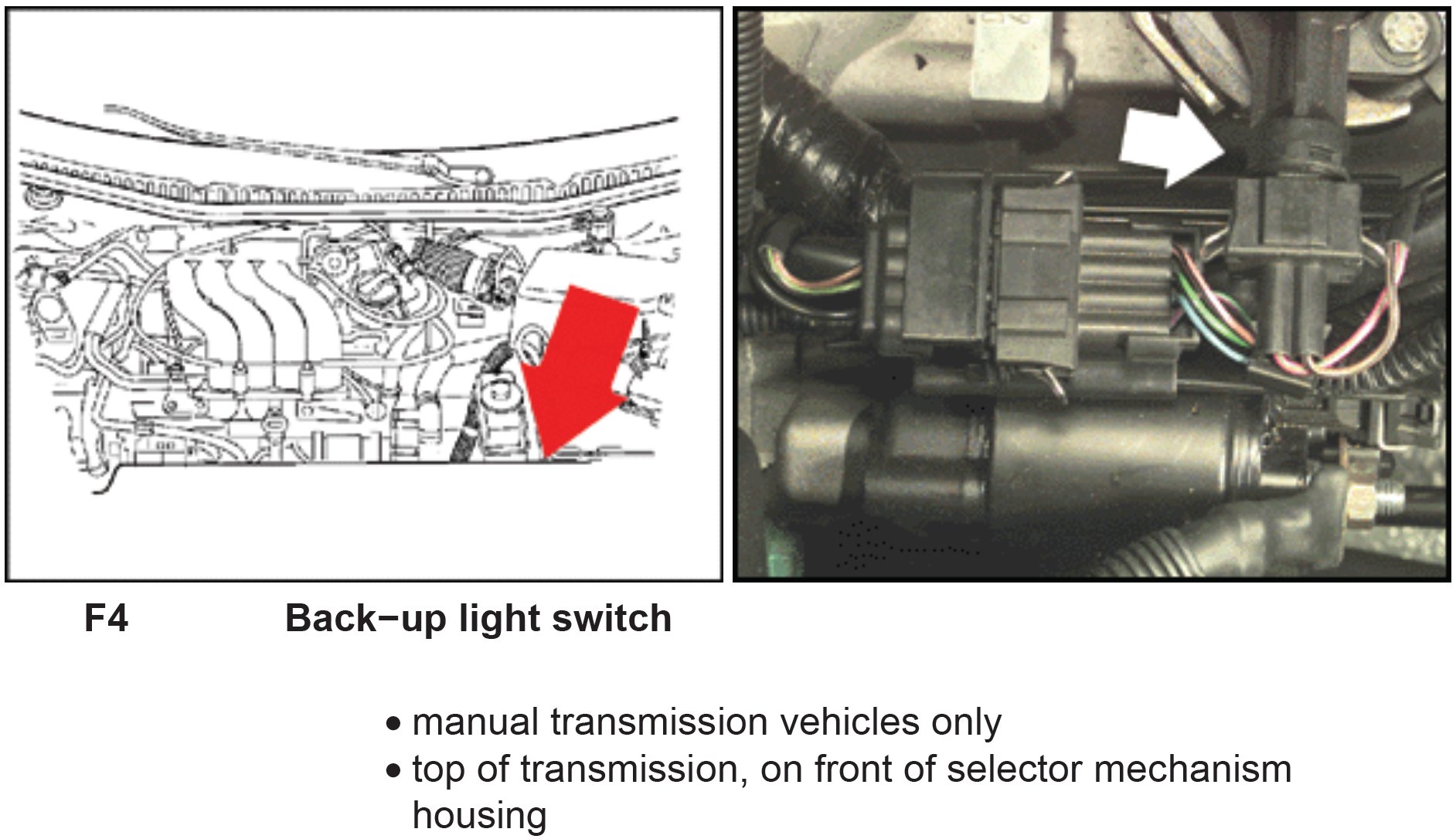 F4 Back−up light switch

• manual transmission vehicles only
• top of transmission, on front of selector mechanism housing