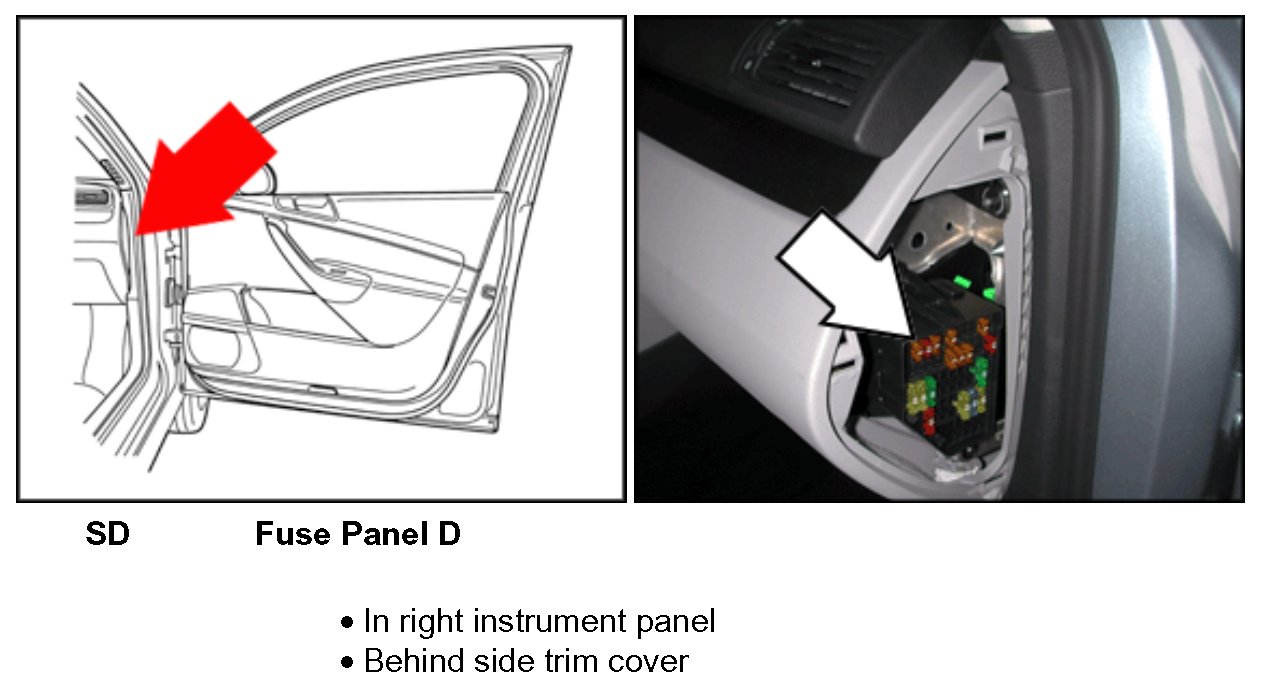 SD Fuse Panel D

• In right instrument panel
• Behind side trim cover