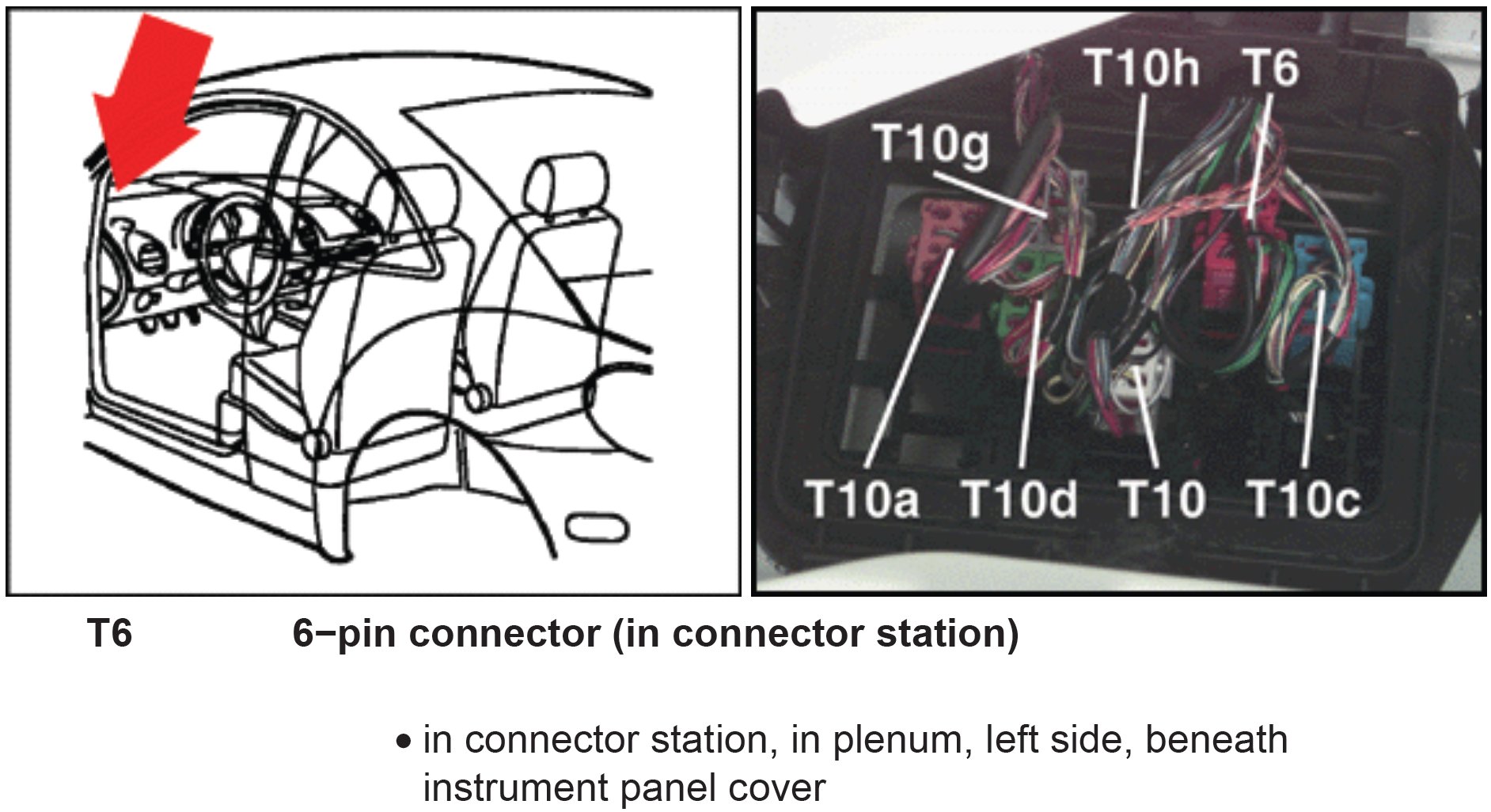 T10h T6

T10g

T10a T10d T10 T10c

T6 6−pin connector (in connector station)

• in connector station, in plenum, left side, beneath instrument panel cover