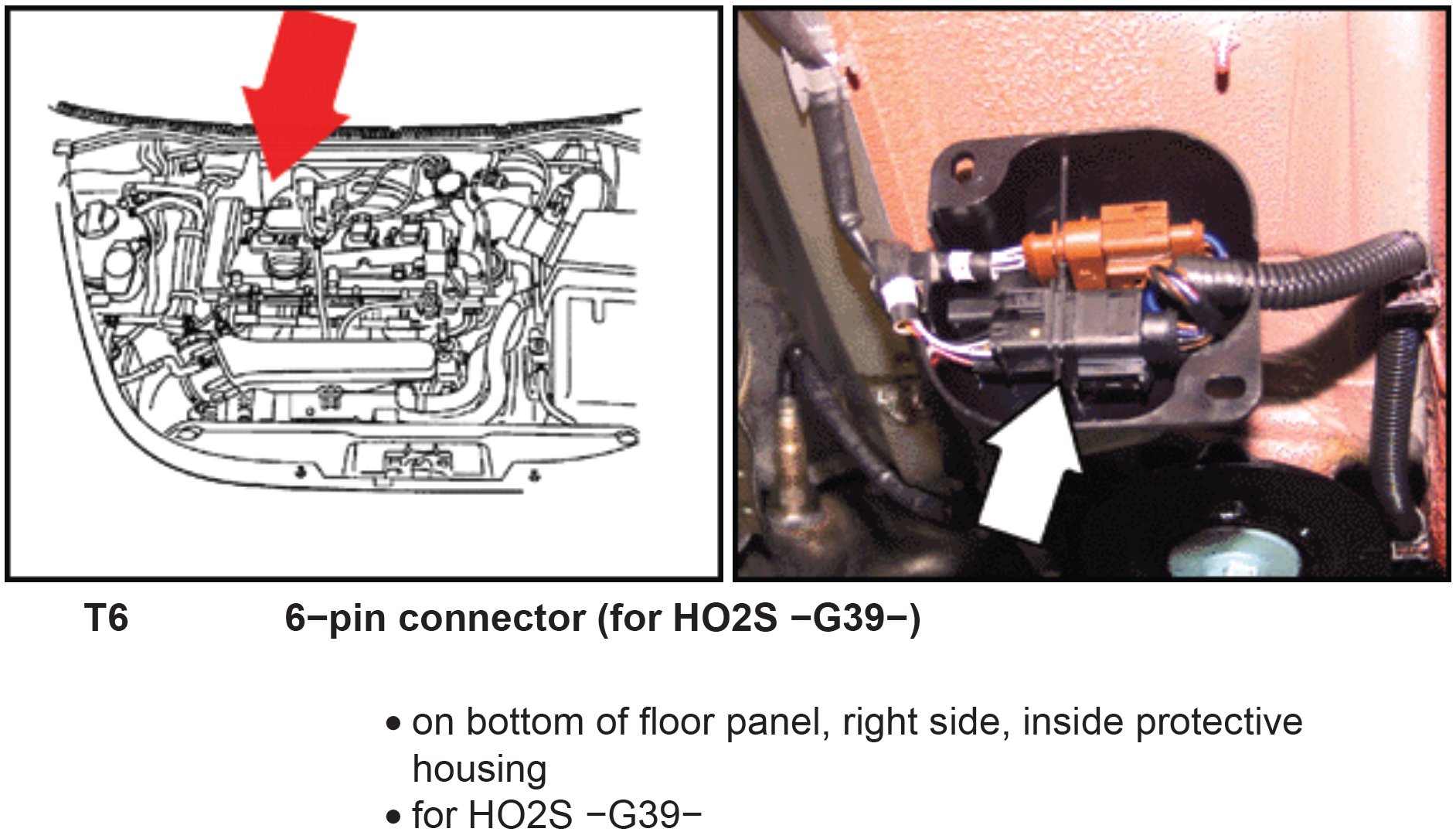 T6 6−pin connector (for HO2S −G39−)

• on bottom of floor panel, right side, inside protective housing
• for HO2S −G39−