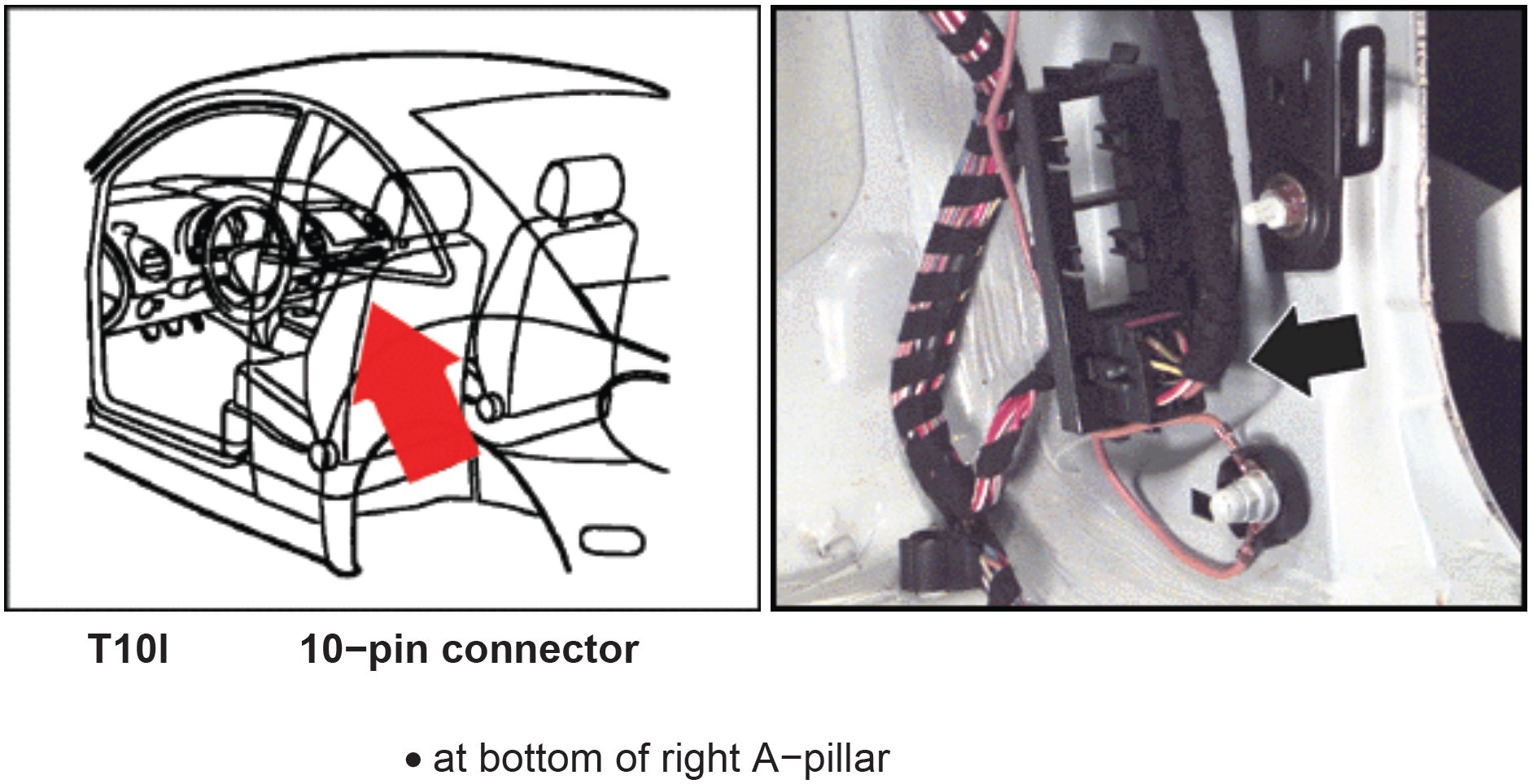 T10l 10−pin connector

• at bottom of right A−pillar