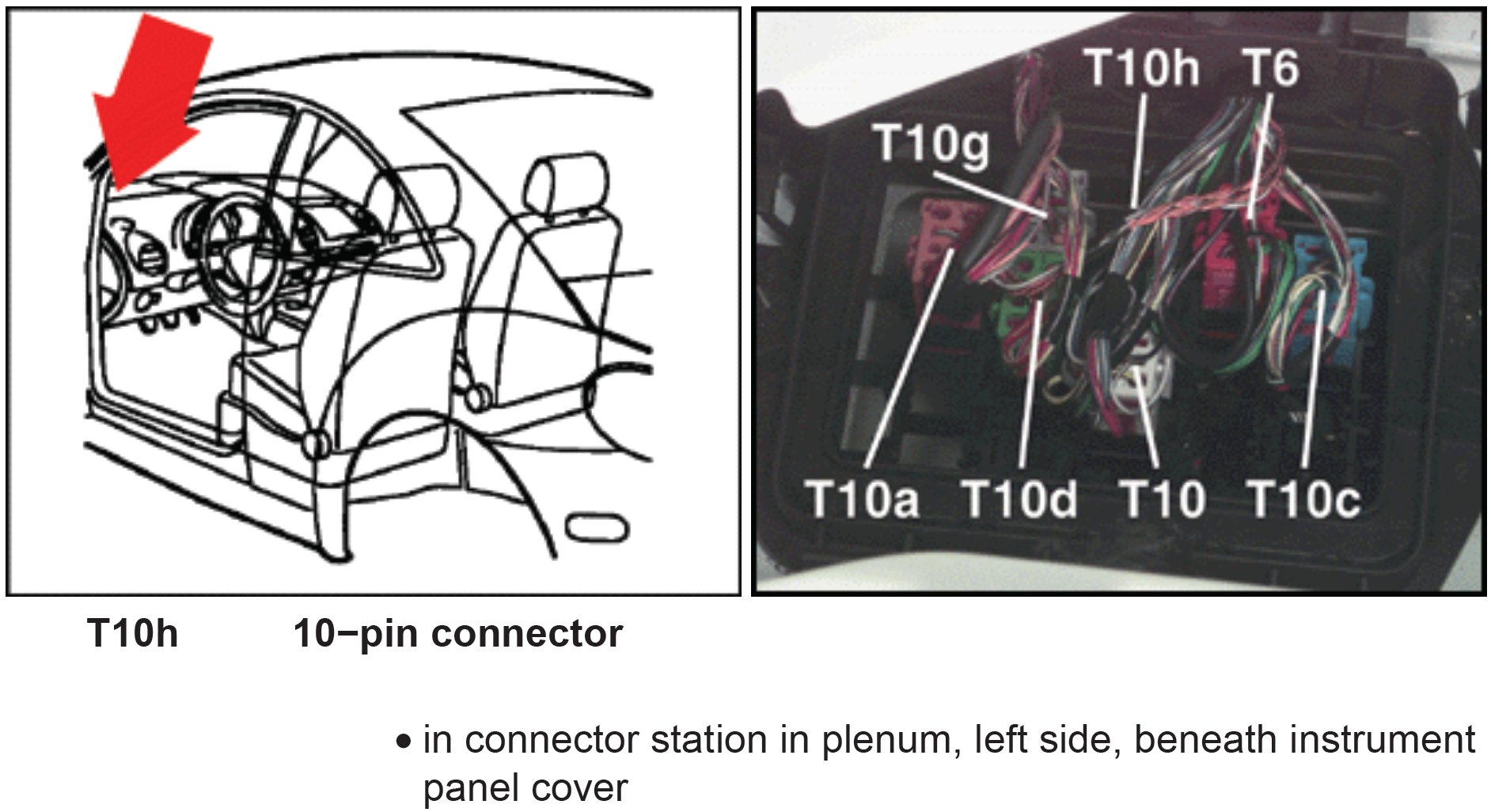 T10h T6
T10g
T10a T10d T10 T10c

T10h 10−pin connector

• in connector station in plenum, left side, beneath instrument panel cover