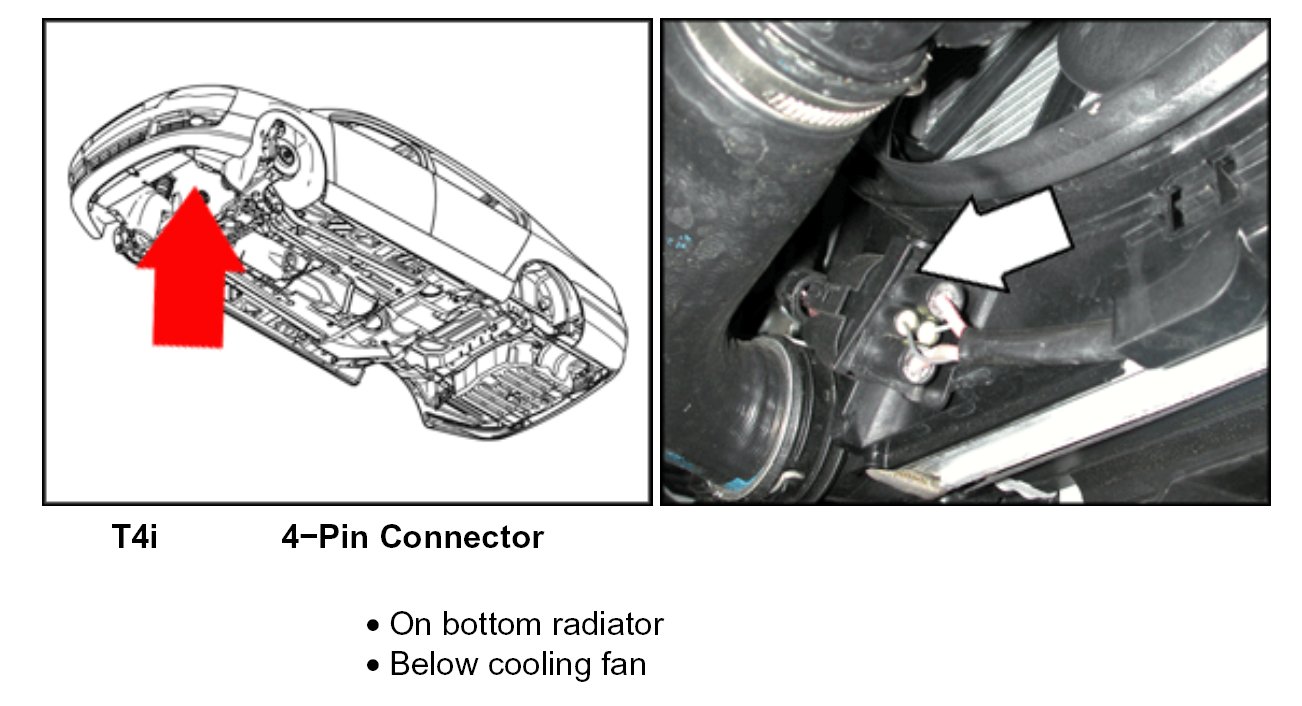 T4i 4−Pin Connector

• On bottom radiator
• Below cooling fan