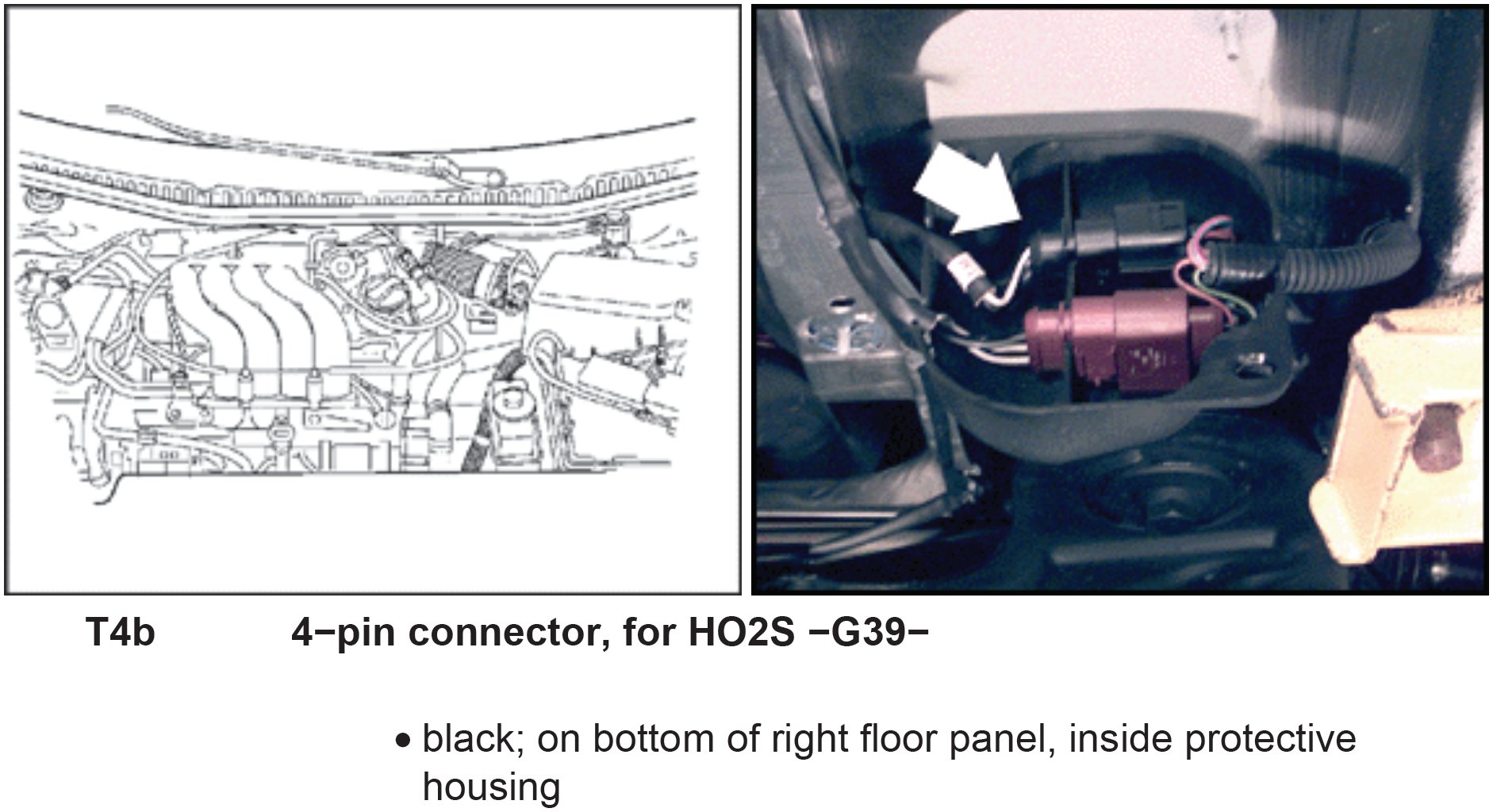 T4b 4−pin connector, for HO2S −G39−

• black; on bottom of right floor panel, inside protective housing