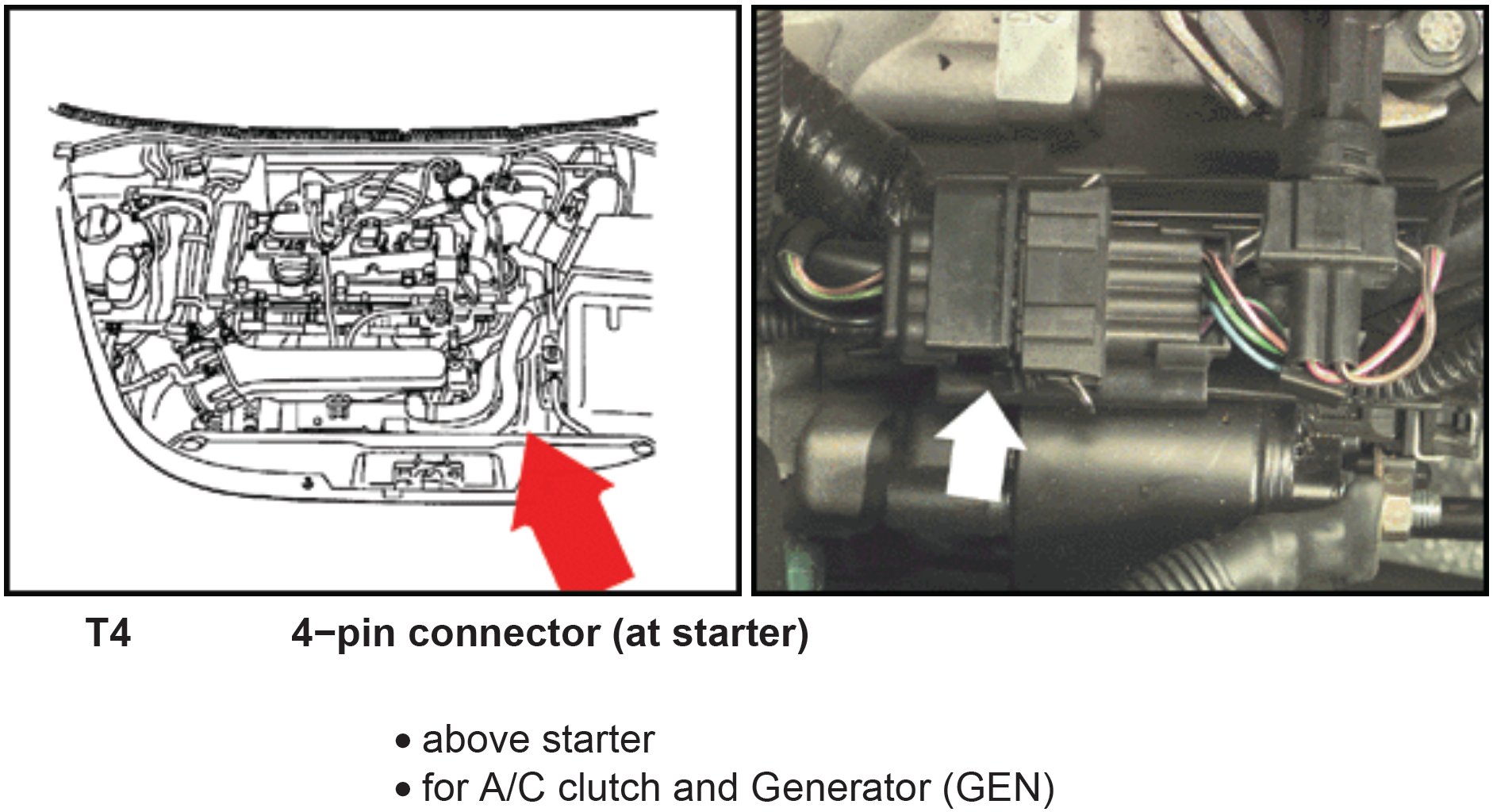 T4 4−pin connector (at starter)

• above starter
• for A/C clutch and Generator (GEN)