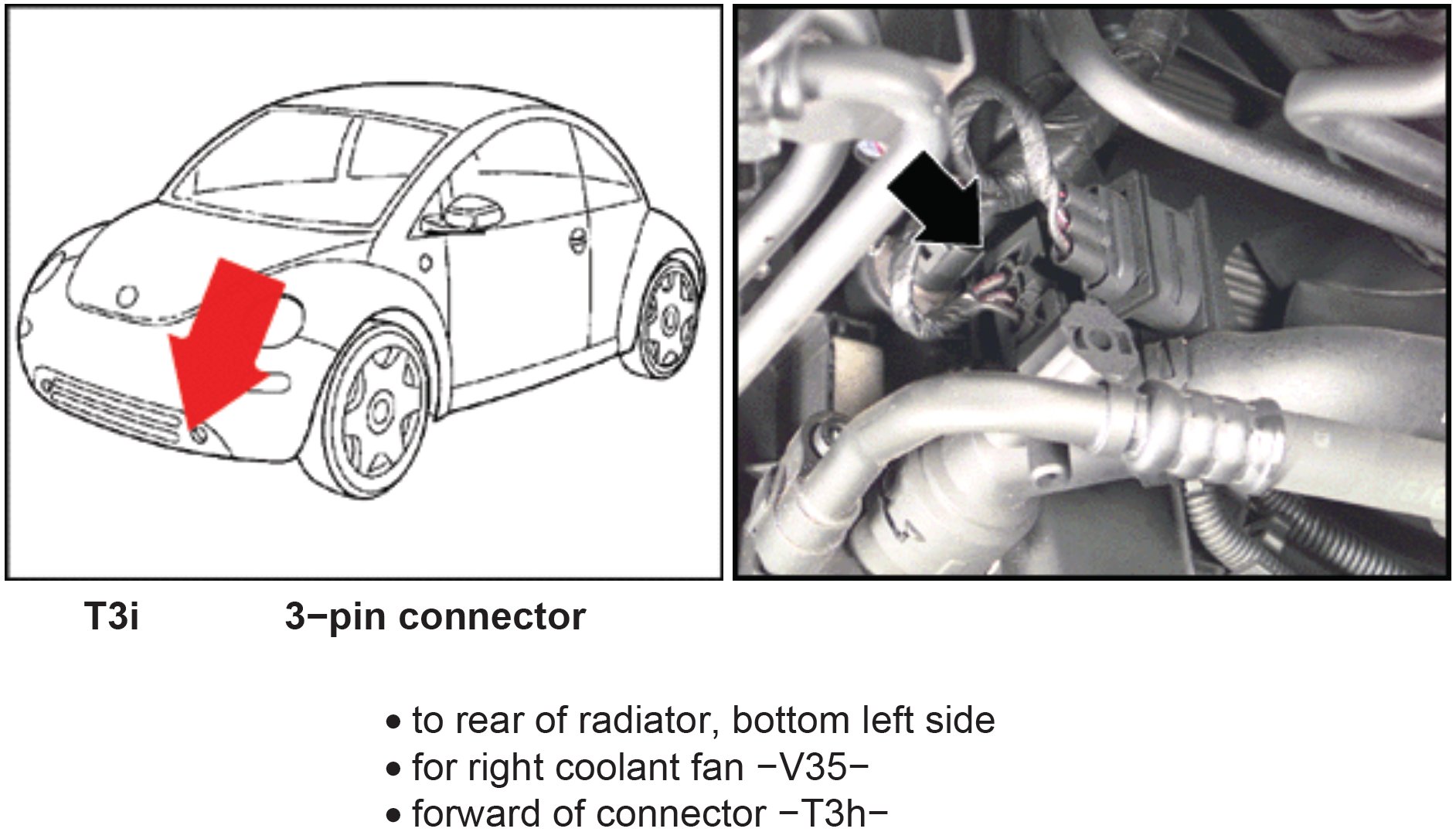 T3i 3−pin connector

• to rear of radiator, bottom left side
• for right coolant fan −V35−
• forward of connector −T3h−