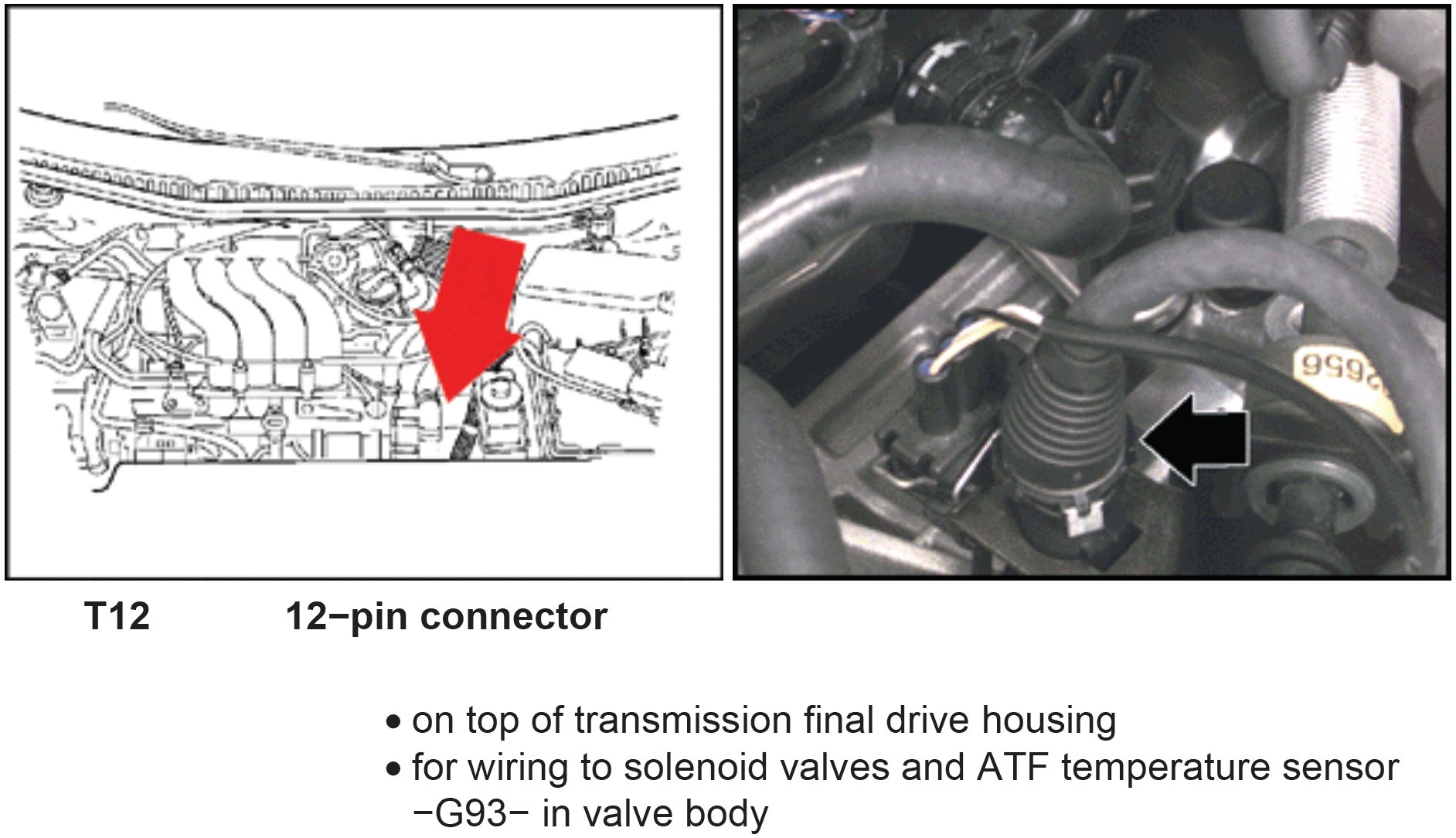 2656

T12 12−pin connector

• on top of transmission final drive housing
• for wiring to solenoid valves and ATF temperature sensor −G93− in valve body