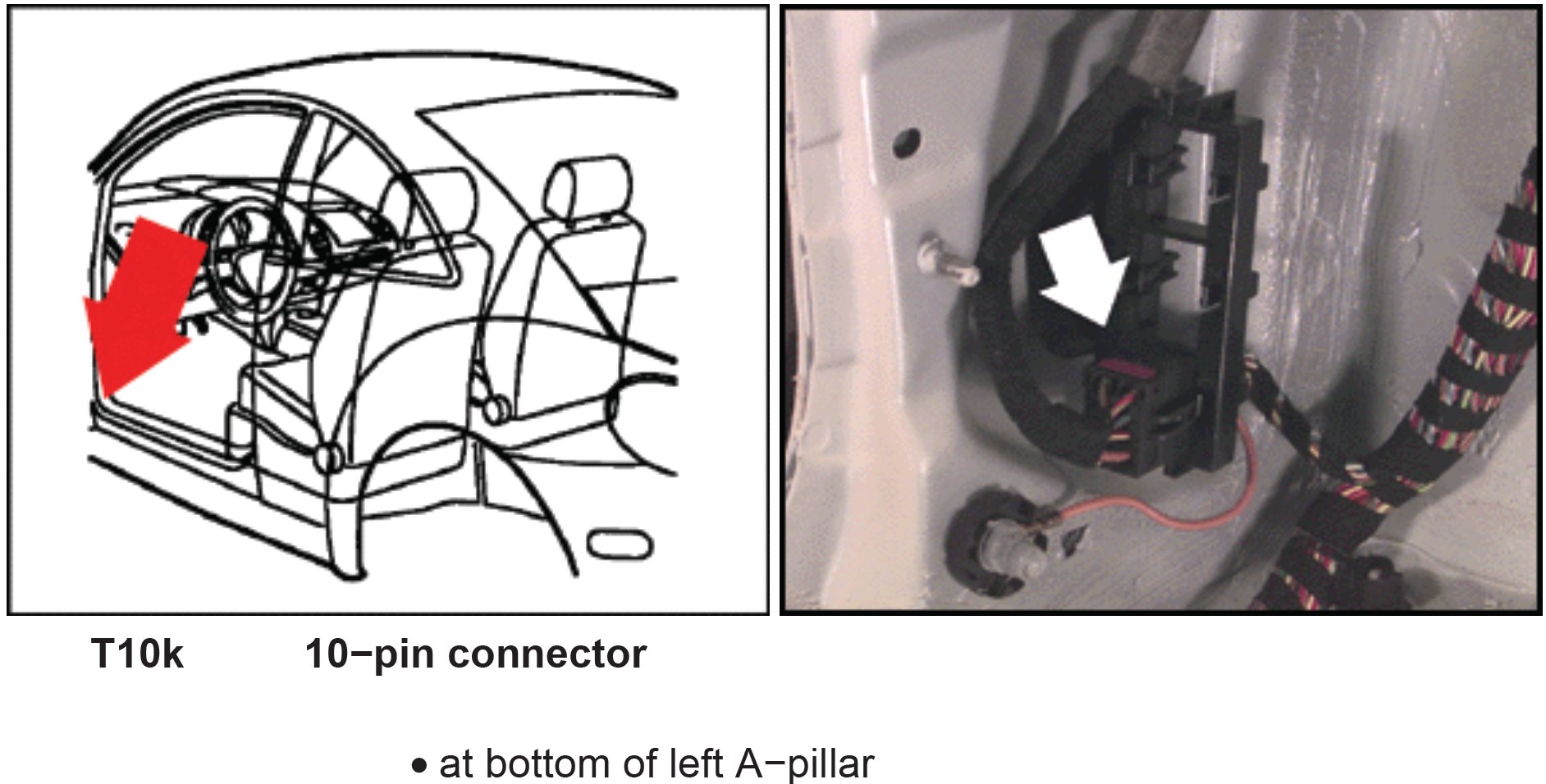 T10k 10−pin connector

• at bottom of left A−pillar