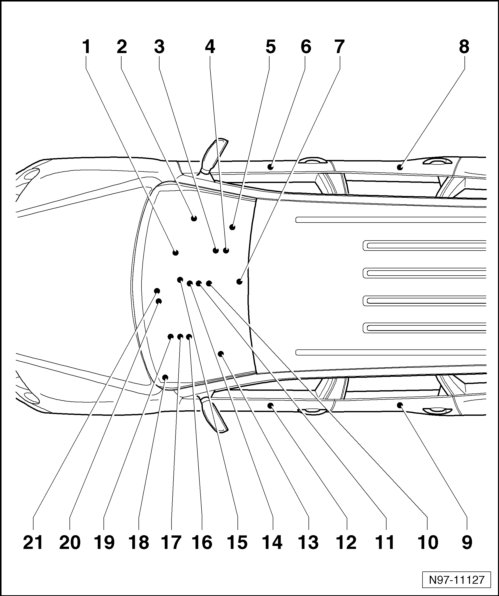 1 2 3 4 5 6 7 8

21 20 19 18 17 16 15 14 13 12 11 10 9

N97-11127