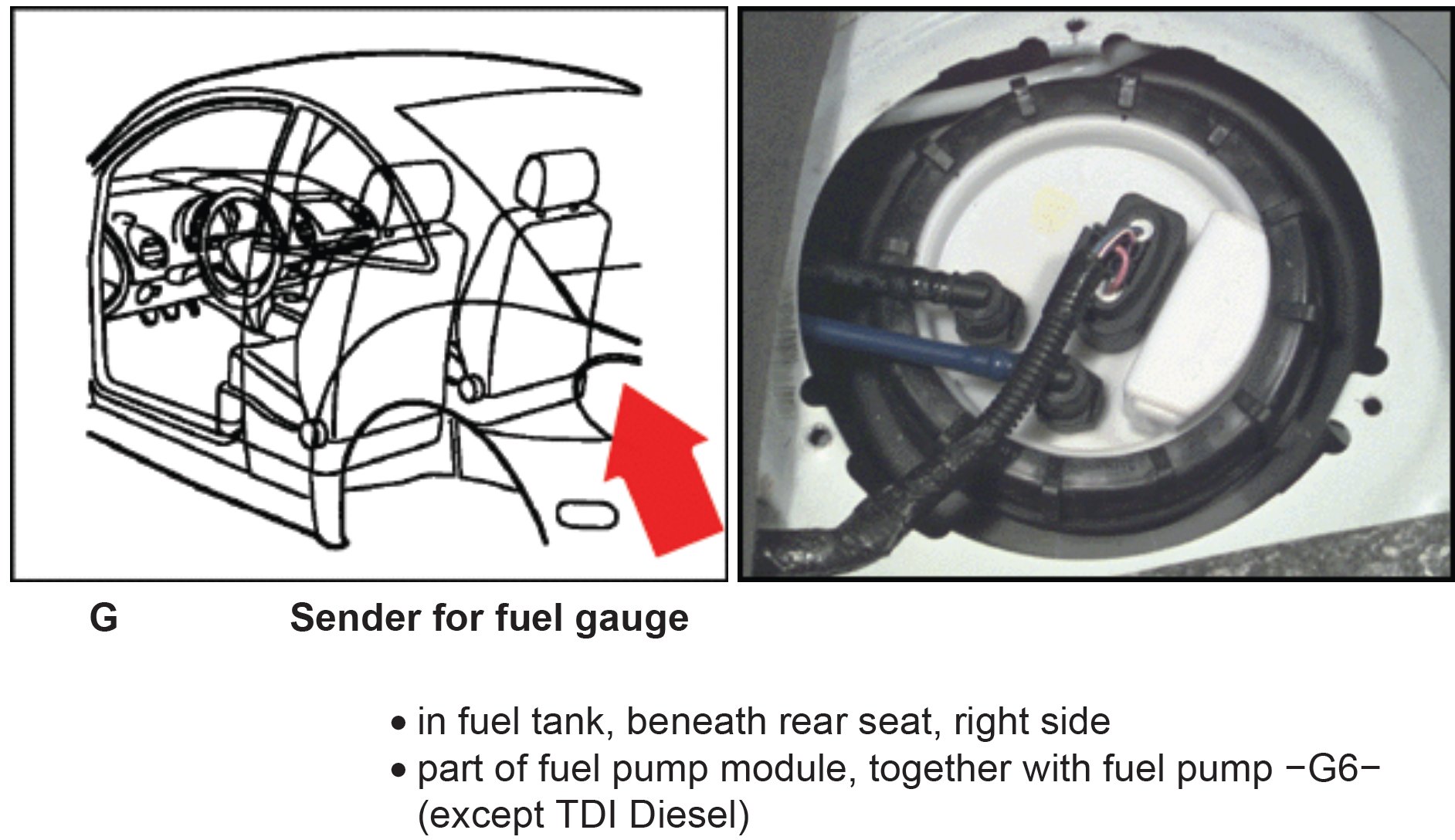 G Sender for fuel gauge

• in fuel tank, beneath rear seat, right side
• part of fuel pump module, together with fuel pump −G6− (except TDI Diesel)