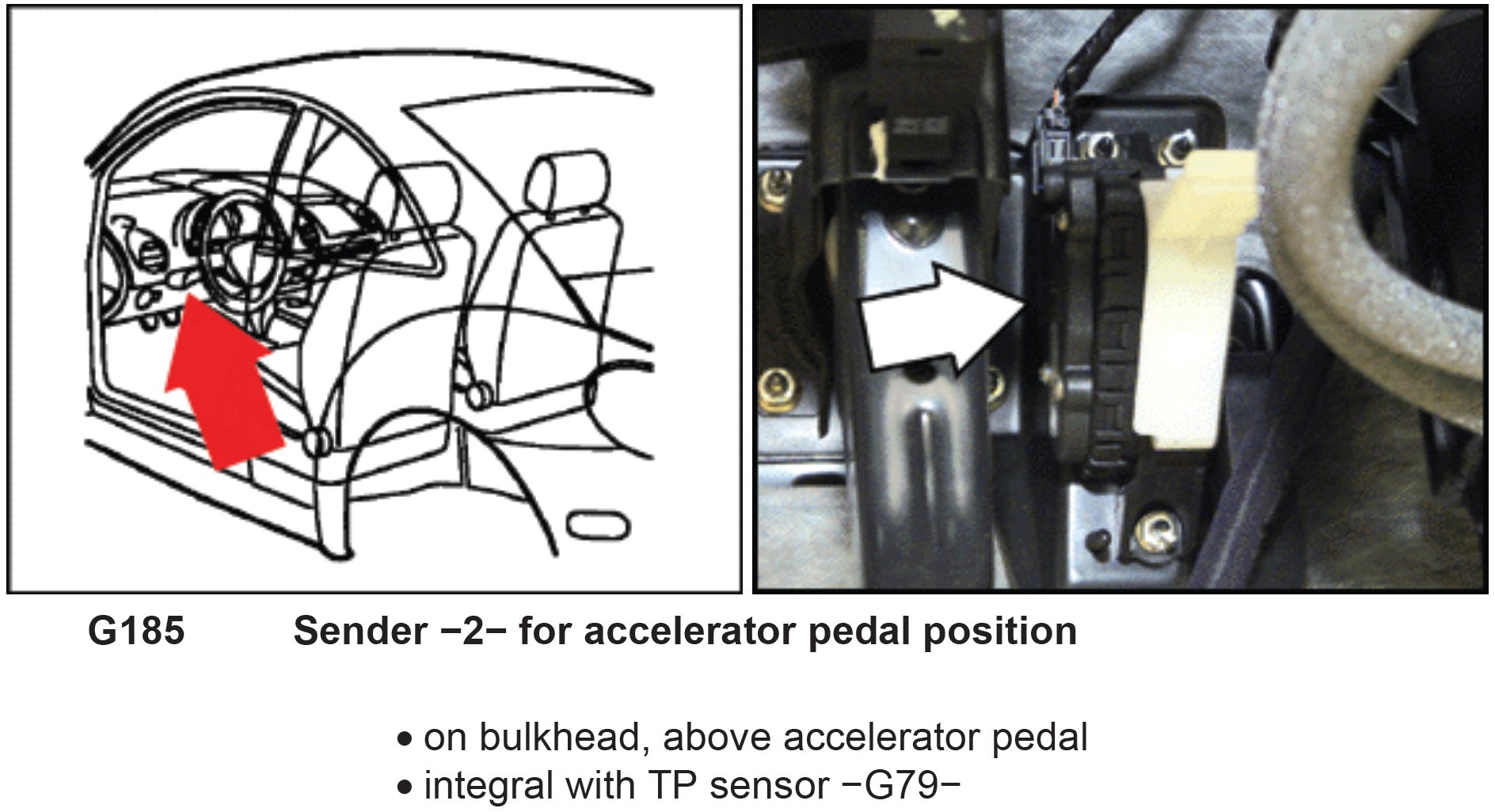 G185 Sender −2− for accelerator pedal position

• on bulkhead, above accelerator pedal
• integral with TP sensor −G79−