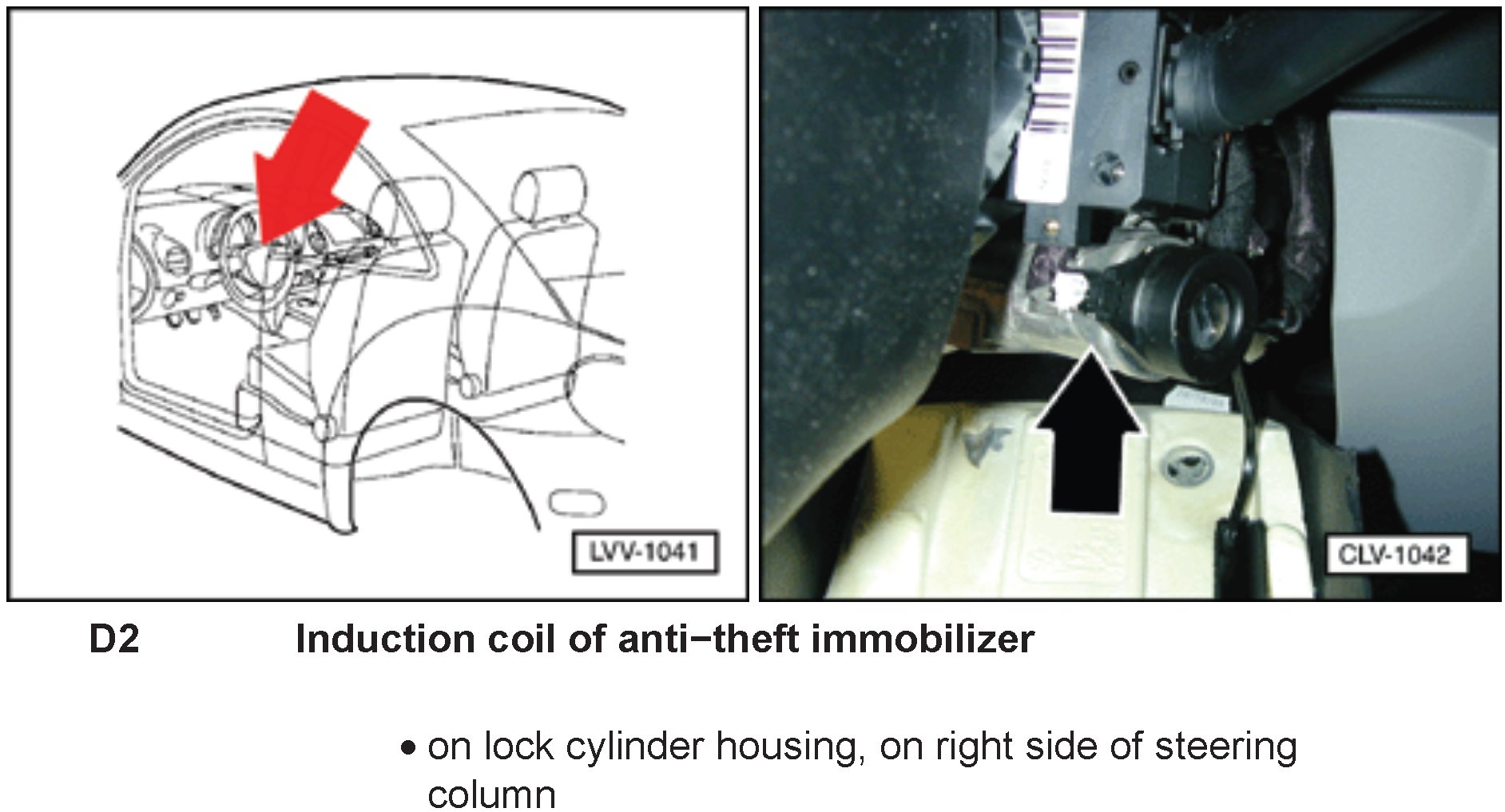 LVV-1041

CLV-1042

D2 Induction coil of anti−theft immobilizer

• on lock cylinder housing, on right side of steering column