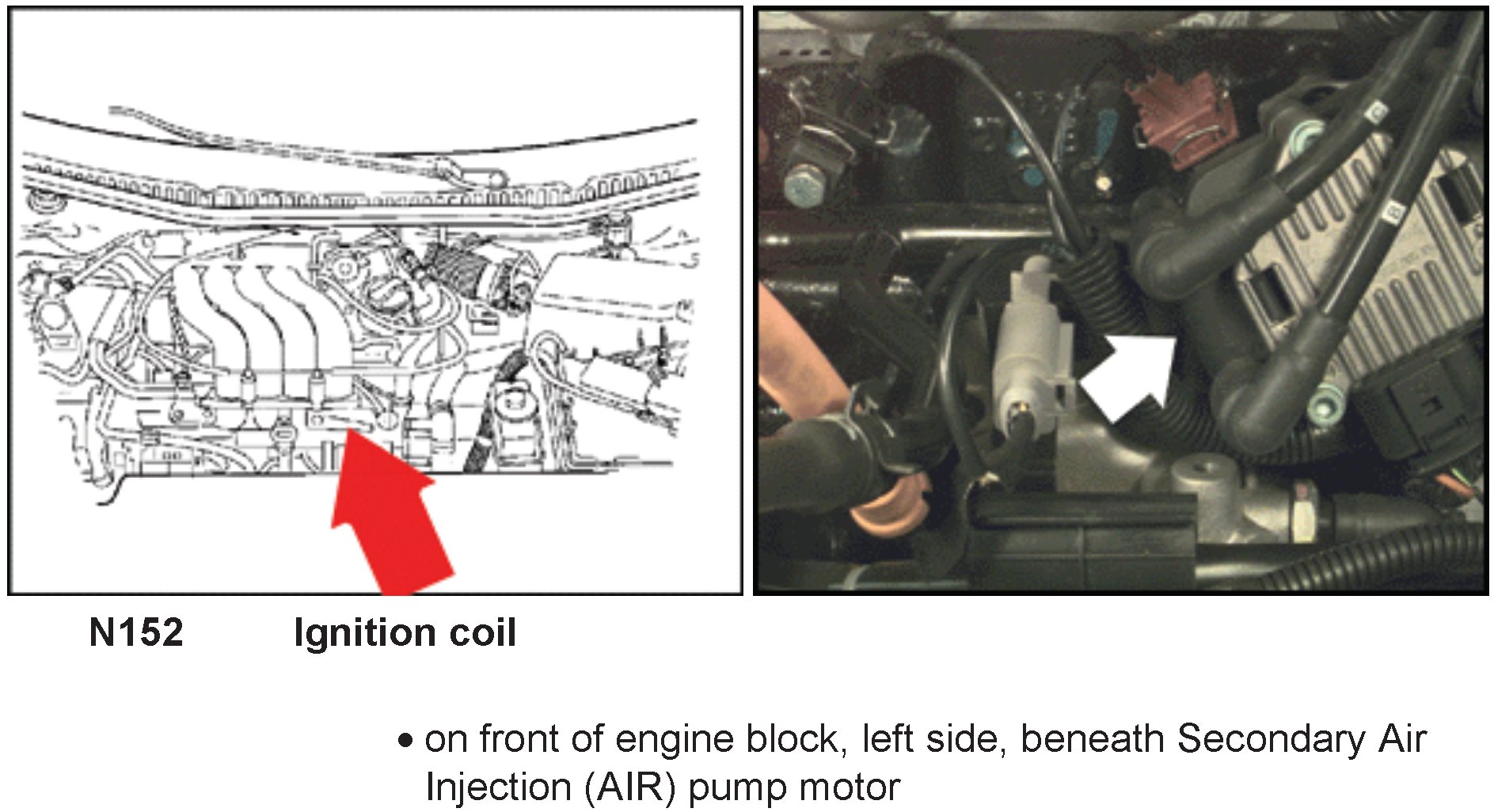 N152 Ignition coil

• on front of engine block, left side, beneath Secondary Air Injection (AIR) pump motor