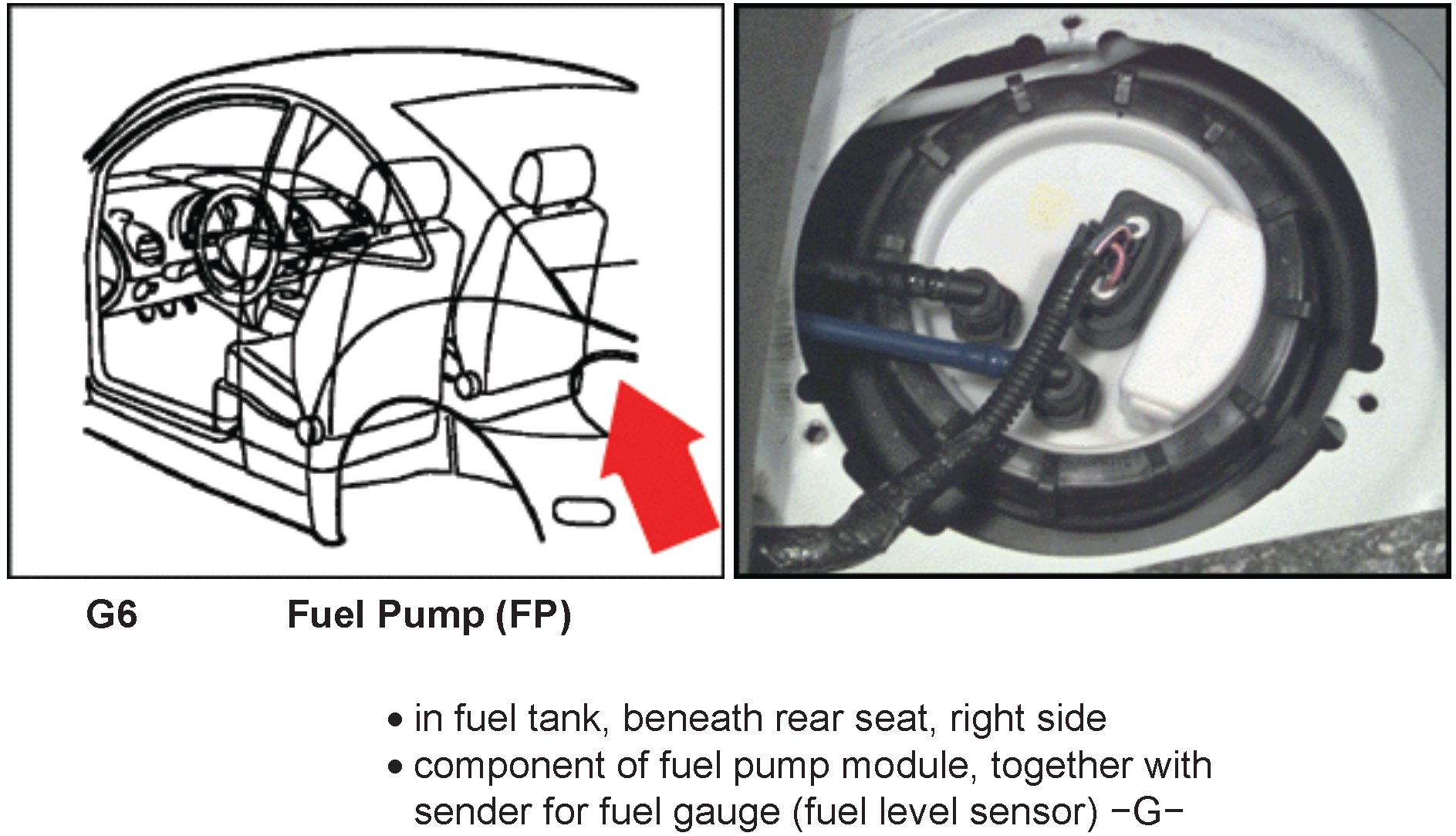 G6 Fuel Pump (FP)

• in fuel tank, beneath rear seat, right side
• component of fuel pump module, together with sender for fuel gauge (fuel level sensor) −G−