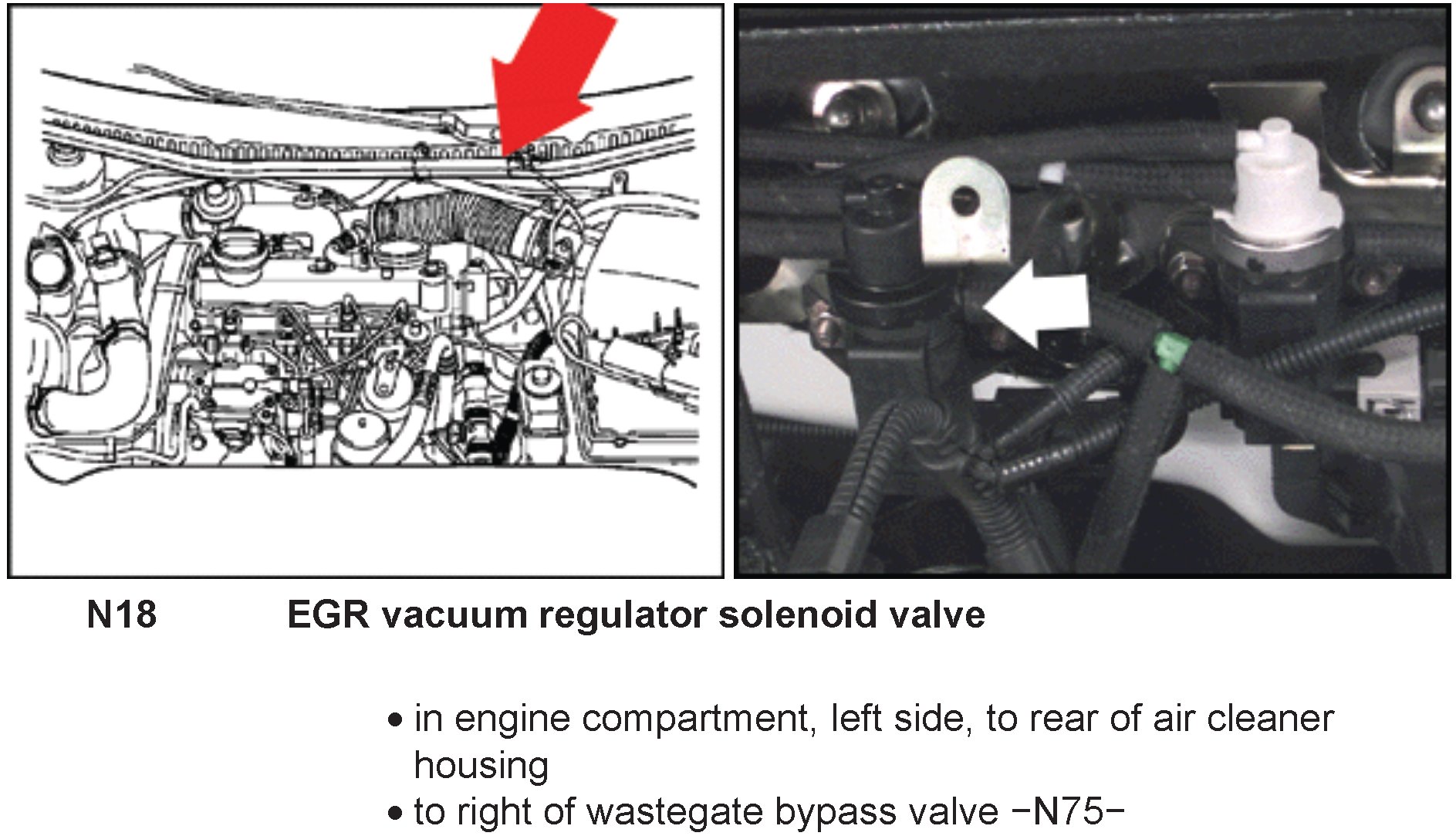 N18 EGR vacuum regulator solenoid valve

• in engine compartment, left side, to rear of air cleaner housing
• to right of wastegate bypass valve −N75−