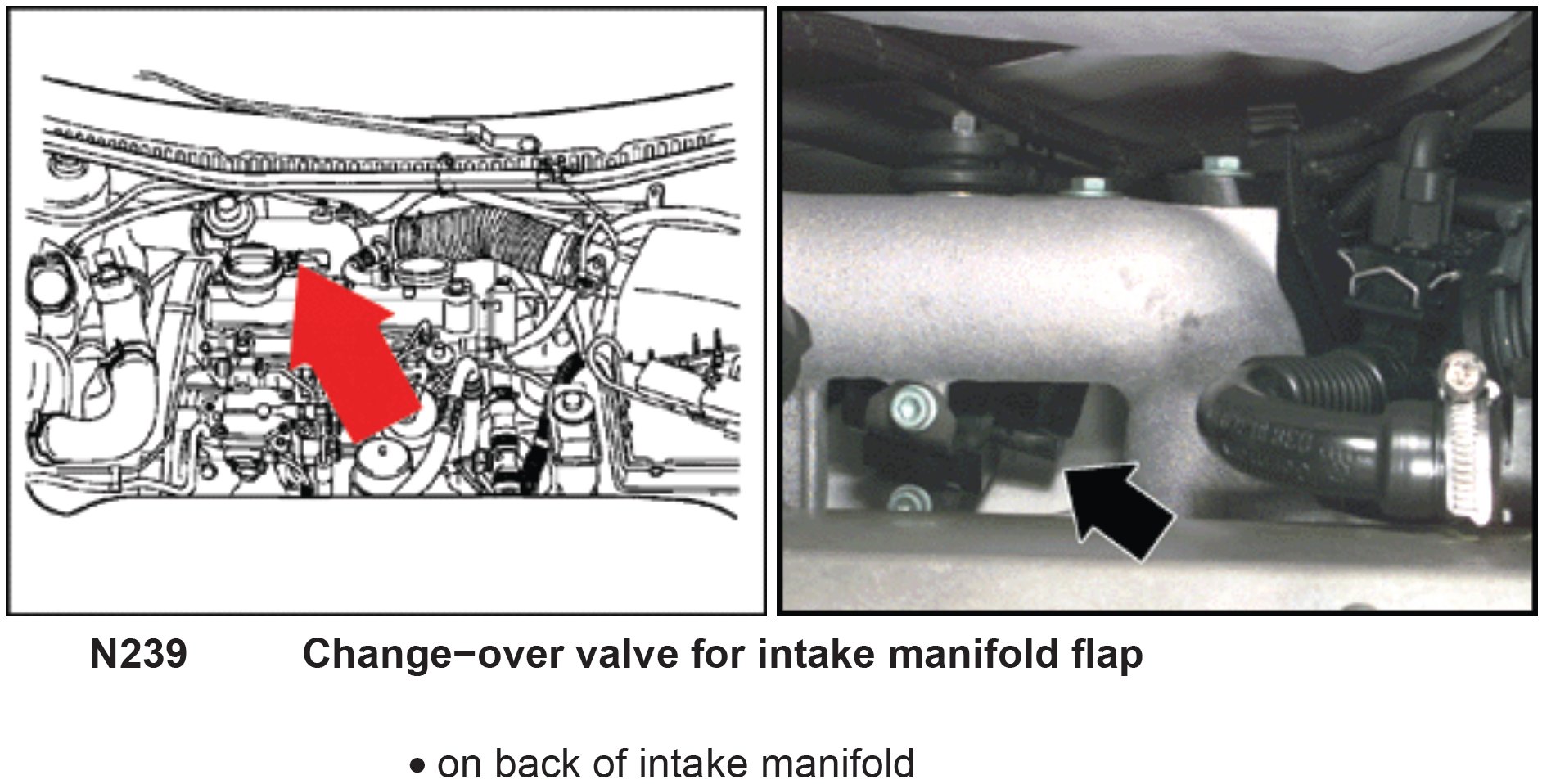 N239 Change−over valve for intake manifold flap

• on back of intake manifold